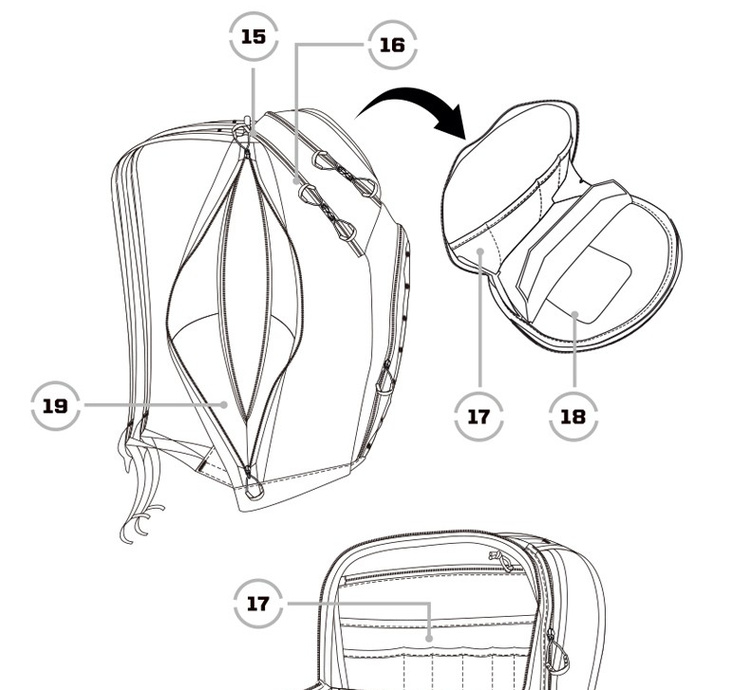 15
16
19
17
18
17