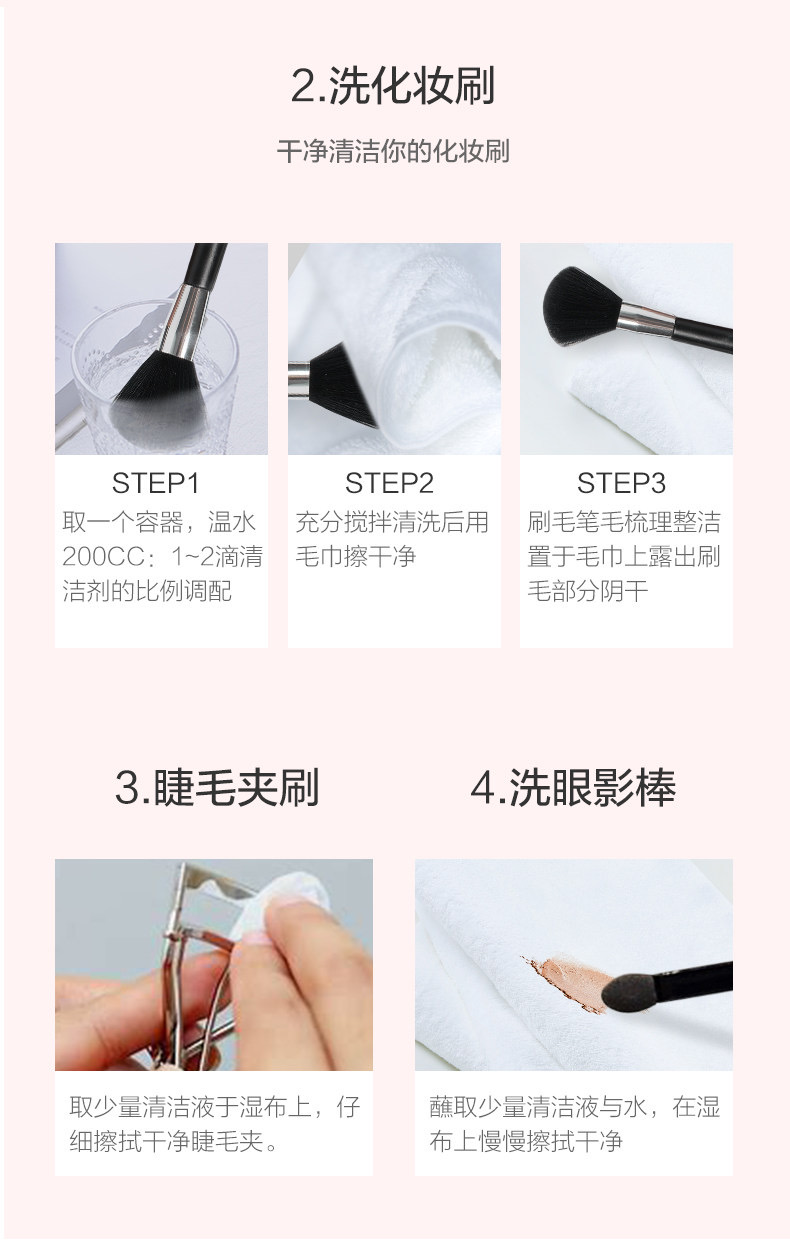 2.洗化妆刷

干净清洁你的化妆刷

STEP1
取一个容器，温水200CC：1~2滴清洁剂的比例调配

STEP2
充分搅拌清洗后用毛巾擦干净

STEP3
刷毛笔毛梳理整洁置于毛巾上露出刷毛部分阴干

3.睫毛夹刷

取少量清洁液于湿布上，仔细擦拭干净睫毛夹。

4.洗眼影棒

蘸取少量清洁液与水，在湿布上慢慢擦拭干净