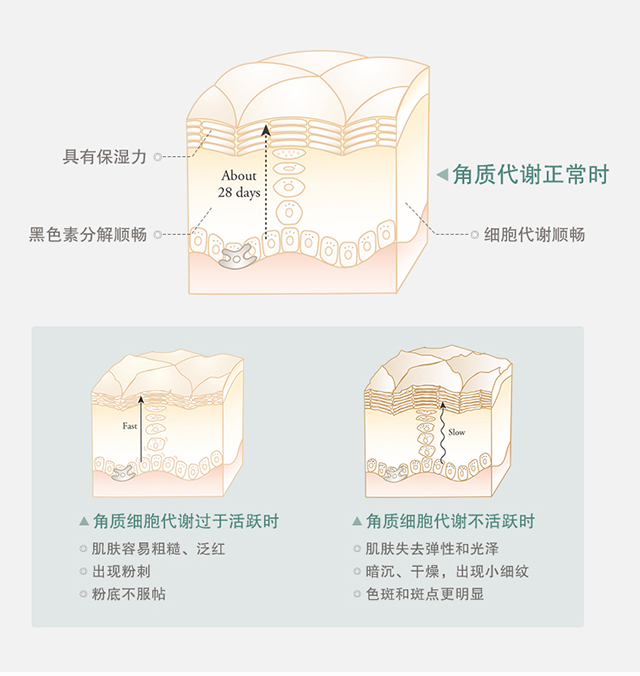 具有保湿力

About 28 days

◀ 角质代谢正常时

黑色素分解顺畅

细胞代谢顺畅

Fast

Slow

▲ 角质细胞代谢过于活跃时
肌肤容易粗糙、泛红
出现粉刺
粉底不服帖

▲ 角质细胞代谢不活跃时
肌肤失去弹性和光泽
暗沉、干燥，出现小细纹
色斑和斑点更明显