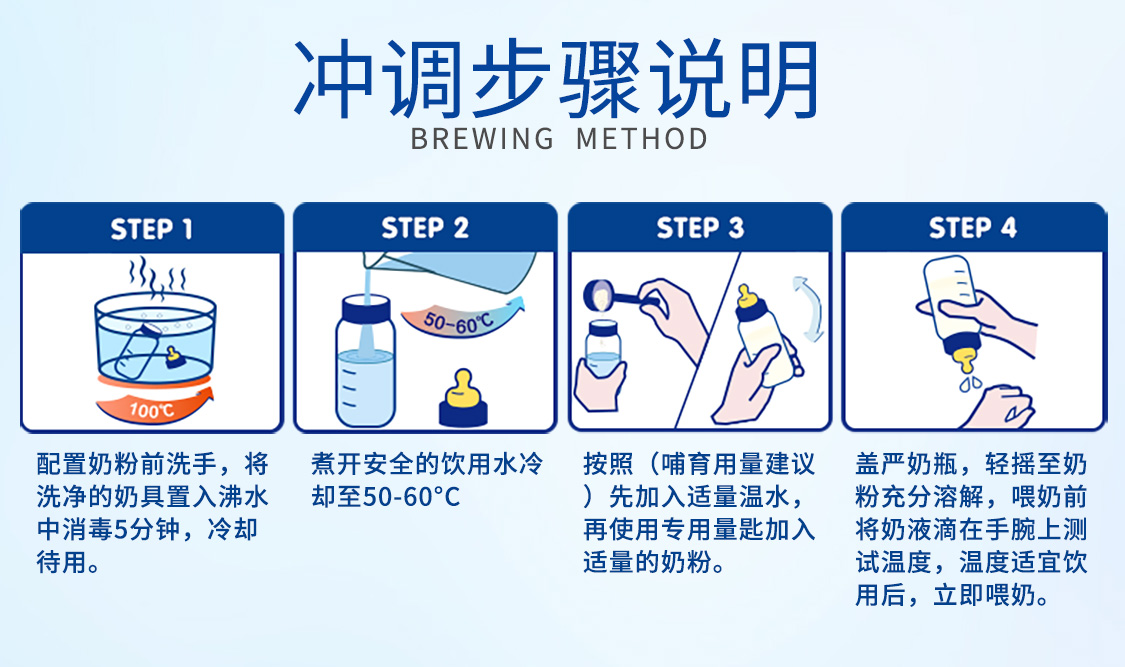 冲调步骤说明
BREWING METHOD

STEP 1

100°C

配置奶粉前洗手，将洗净的奶具置入沸水中消毒5分钟，冷却待用。

STEP 2

50~60°C

煮开安全的饮用水冷却至50-60°C

STEP 3

按照（哺育用量建议）先加入适量温水，再使用专用量匙加入适量的奶粉。

STEP 4

盖严奶瓶，轻摇至奶粉充分溶解，喂奶前将奶液滴在手腕上测试温度，温度适宜饮用后，立即喂奶。