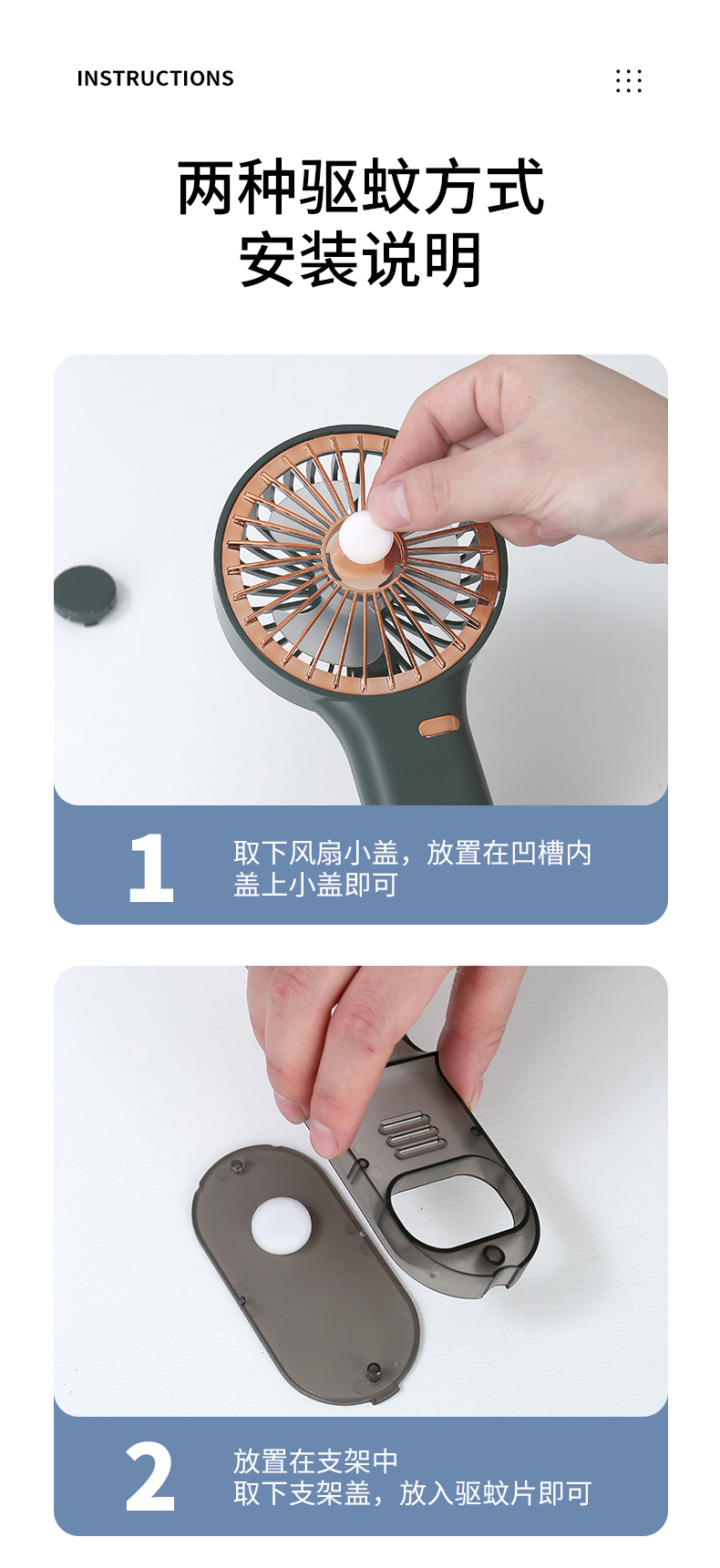 INSTRUCTIONS

两种驱蚊方式
安装说明

1

取下风扇小盖，放置在凹槽内
盖上小盖即可

2

放置在支架中
取下支架盖，放入驱蚊片即可