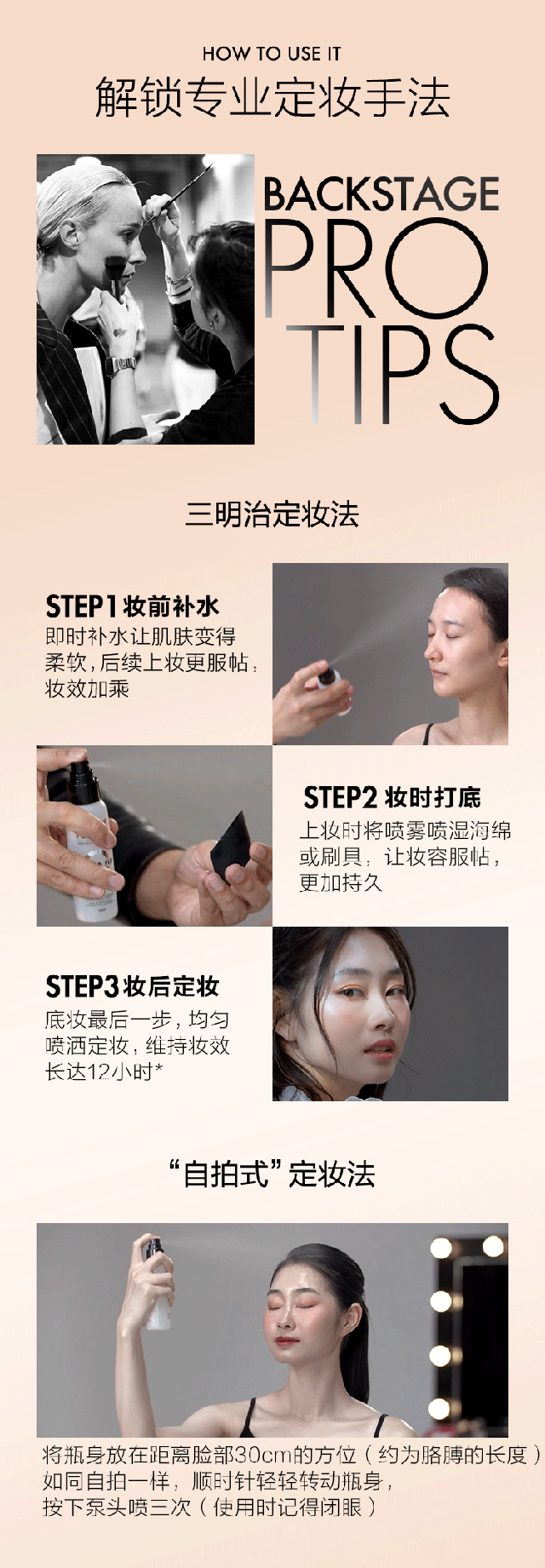 HOW TO USE IT
解锁专业定妆手法

BACKSTAGE
PRO
TIPS

三明治定妆法

STEP1 妆前补水
即时补水让肌肤变得柔软，后续上妆更服帖，妆效加乘

STEP2 妆时打底
上妆时将喷雾喷湿海绵或刷具，让妆容服帖，更加持久

STEP3 妆后定妆
底妆最后一步，均匀喷洒定妆，维持妆效长达12小时*

“自拍式”定妆法

将瓶身放在距离脸部30cm的方位（约为胳膊的长度）如同自拍一样，顺时针轻轻转动瓶身，按下泵头喷三次（使用时记得闭眼）