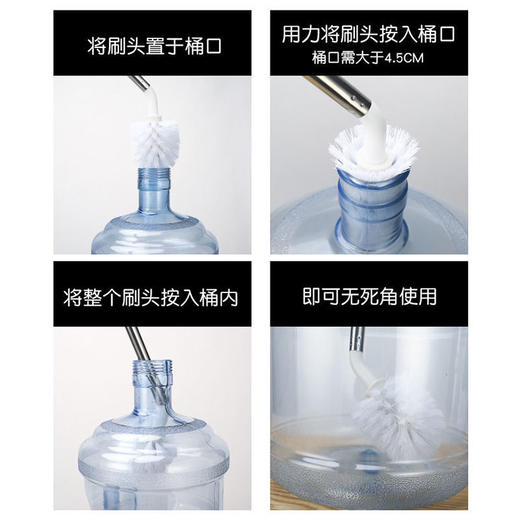 将刷头置于桶口

用力将刷头按入桶口
桶口需大于4.5CM

将整个刷头按入桶内

即可无死角使用