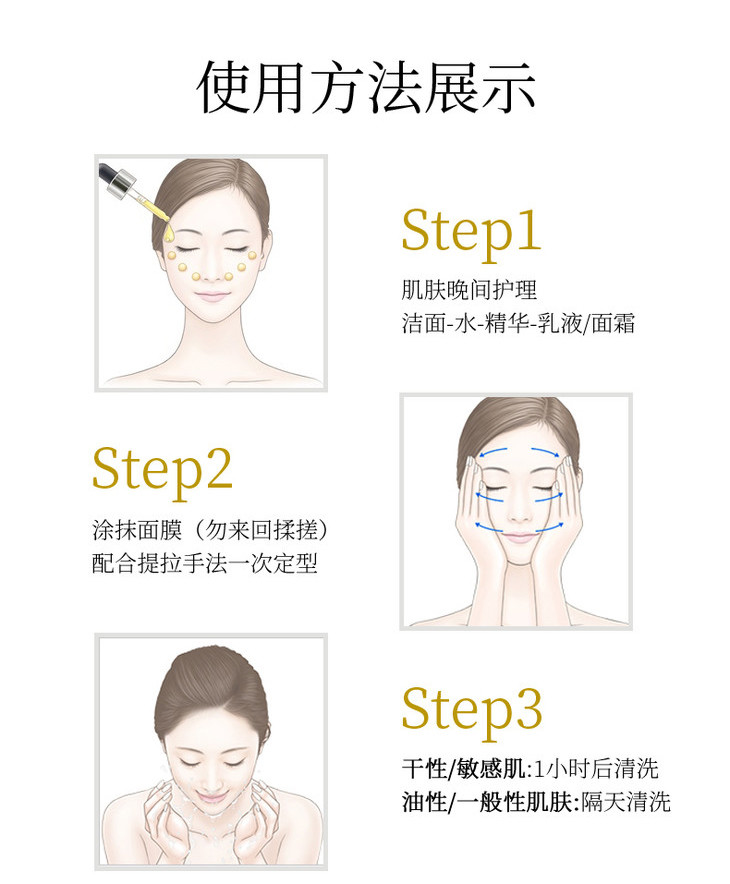 使用方法展示

Step1

肌肤晚间护理
洁面-水-精华-乳液/面霜

Step2

涂抹面膜（勿来回揉搓）
配合提拉手法一次定型

Step3

干性/敏感肌:1小时后清洗
油性/一般性肌肤:隔天清洗