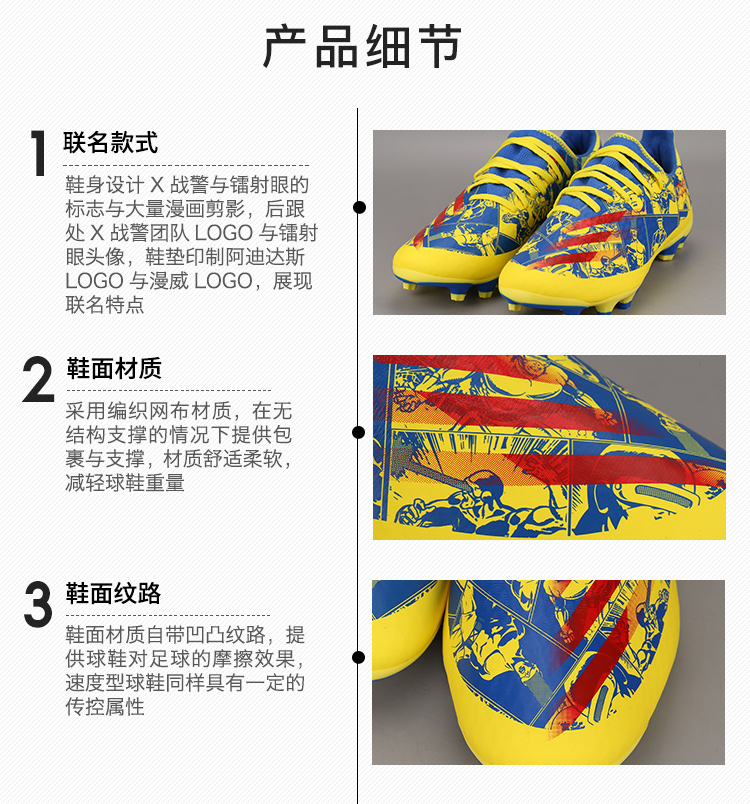 产品细节

1 联名款式

鞋身设计 X 战警与镭射眼的标志与大量漫画剪影，后跟处 X 战警团队 LOGO 与镭射眼头像，鞋垫印制阿迪达斯 LOGO 与漫威 LOGO，展现联名特点

2 鞋面材质

采用编织网布材质，在无结构支撑的情况下提供包裹与支撑，材质舒适柔软，减轻球鞋重量

3 鞋面纹路

鞋面材质自带凹凸纹路，提供球鞋对足球的摩擦效果，速度型球鞋同样具有一定的传控属性