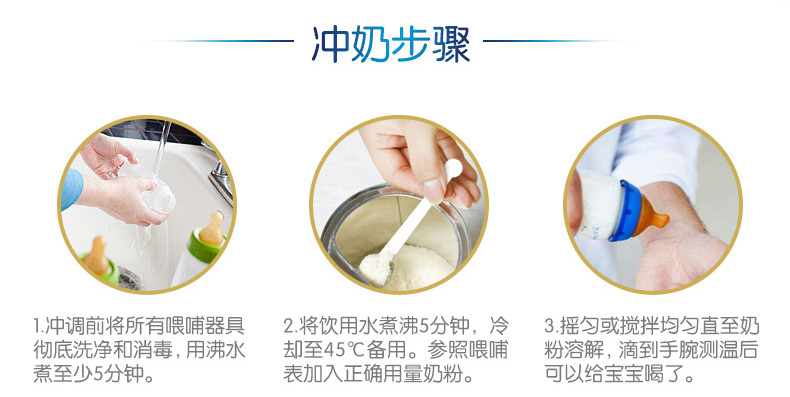 冲奶步骤

1.冲调前将所有喂哺器具彻底洗净和消毒，用沸水煮至少5分钟。

2.将饮用水煮沸5分钟，冷却至45℃备用。参照喂哺表加入正确用量奶粉。

3.摇匀或搅拌均匀直至奶粉溶解，滴到手腕测温后可以给宝宝喝了。