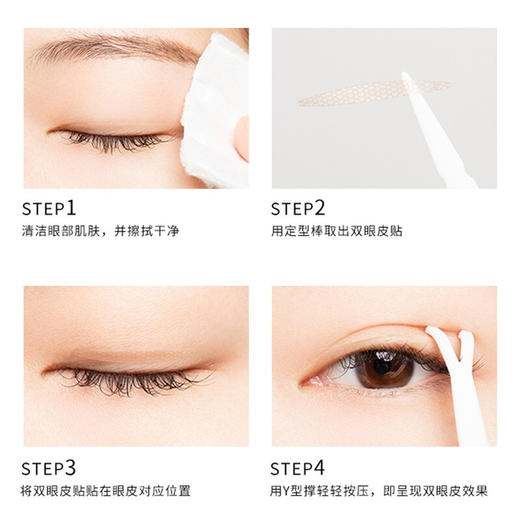 STEP1
清洁眼部肌肤，并擦拭干净

STEP2
用定型棒取出双眼皮贴

STEP3
将双眼皮贴贴在眼皮对应位置

STEP4
用Y型撑轻轻按压，即呈现双眼皮效果