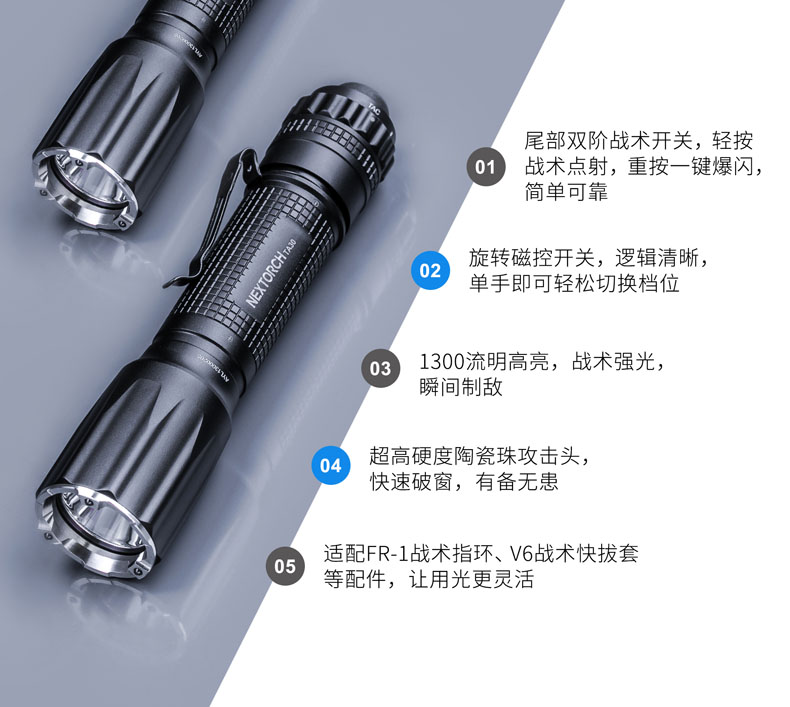 TAC

NEXTORCH TA30

01 尾部双阶战术开关，轻按战术点射，重按一键爆闪，简单可靠

02 旋转磁控开关，逻辑清晰，单手即可轻松切换档位

03 1300流明高亮，战术强光，瞬间制敌

04 超高硬度陶瓷珠攻击头，快速破窗，有备无患

05 适配FR-1战术指环、V6战术快拔套等配件，让用光更灵活