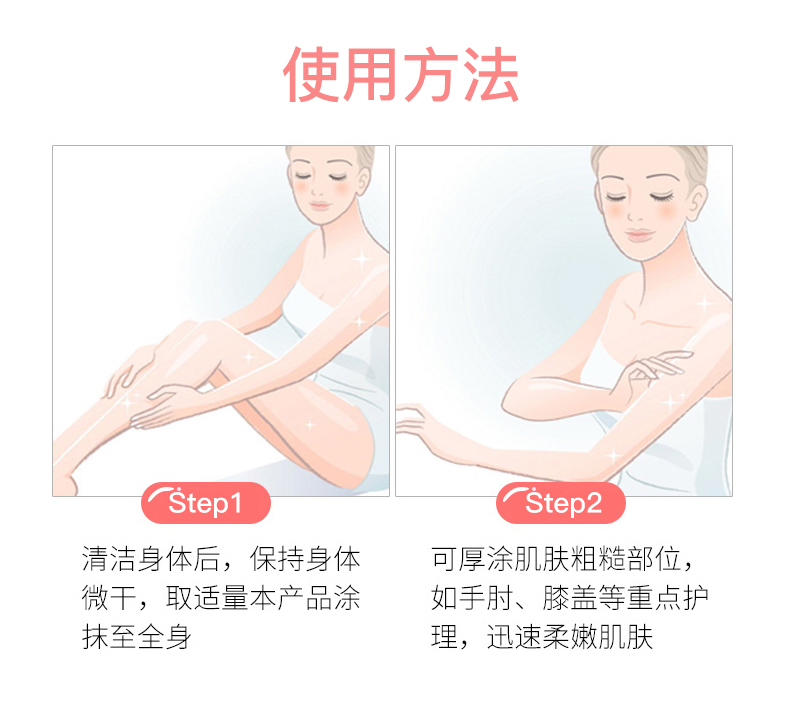 使用方法

Step1

清洁身体后，保持身体微干，取适量本产品涂抹至全身

Step2

可厚涂肌肤粗糙部位，如手肘、膝盖等重点护理，迅速柔嫩肌肤