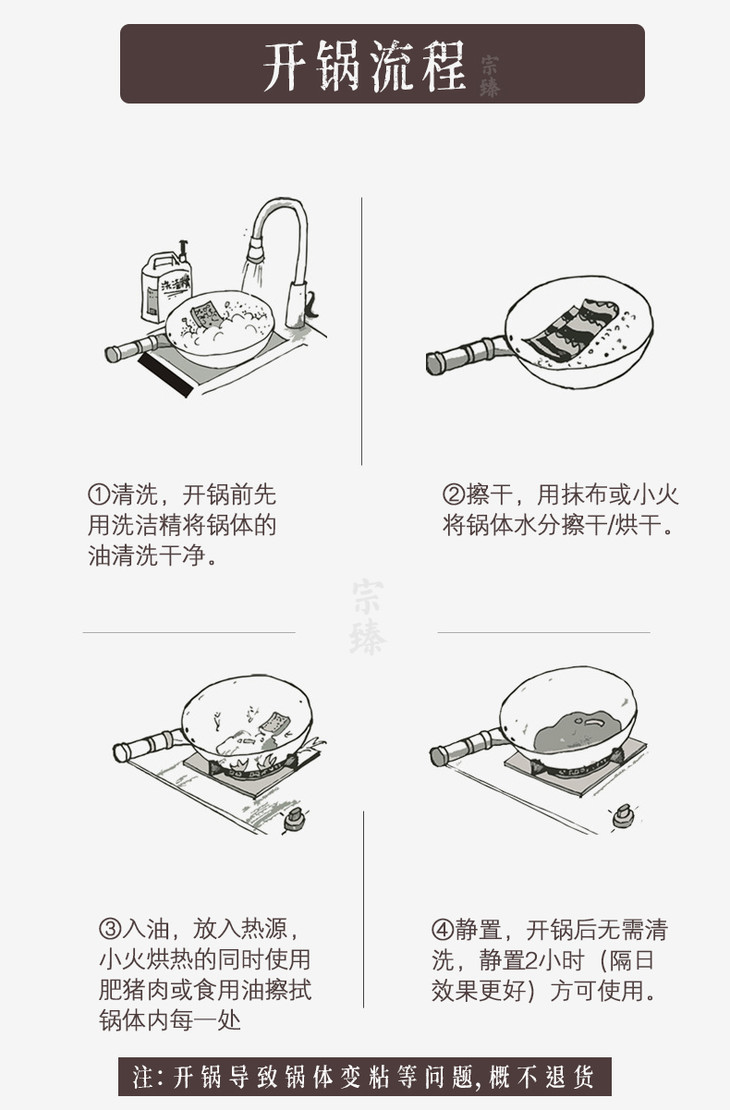 开锅流程 宗臻

洗洁精

①清洗，开锅前先用洗洁精将锅体的油清洗干净。

②擦干，用抹布或小火将锅体水分擦干/烘干。

宗臻

③入油，放入热源，小火烘热的同时使用肥猪肉或食用油擦拭锅体内每一处

④静置，开锅后无需清洗，静置2小时（隔日效果更好）方可使用。

注：开锅导致锅体变粘等问题，概不退货