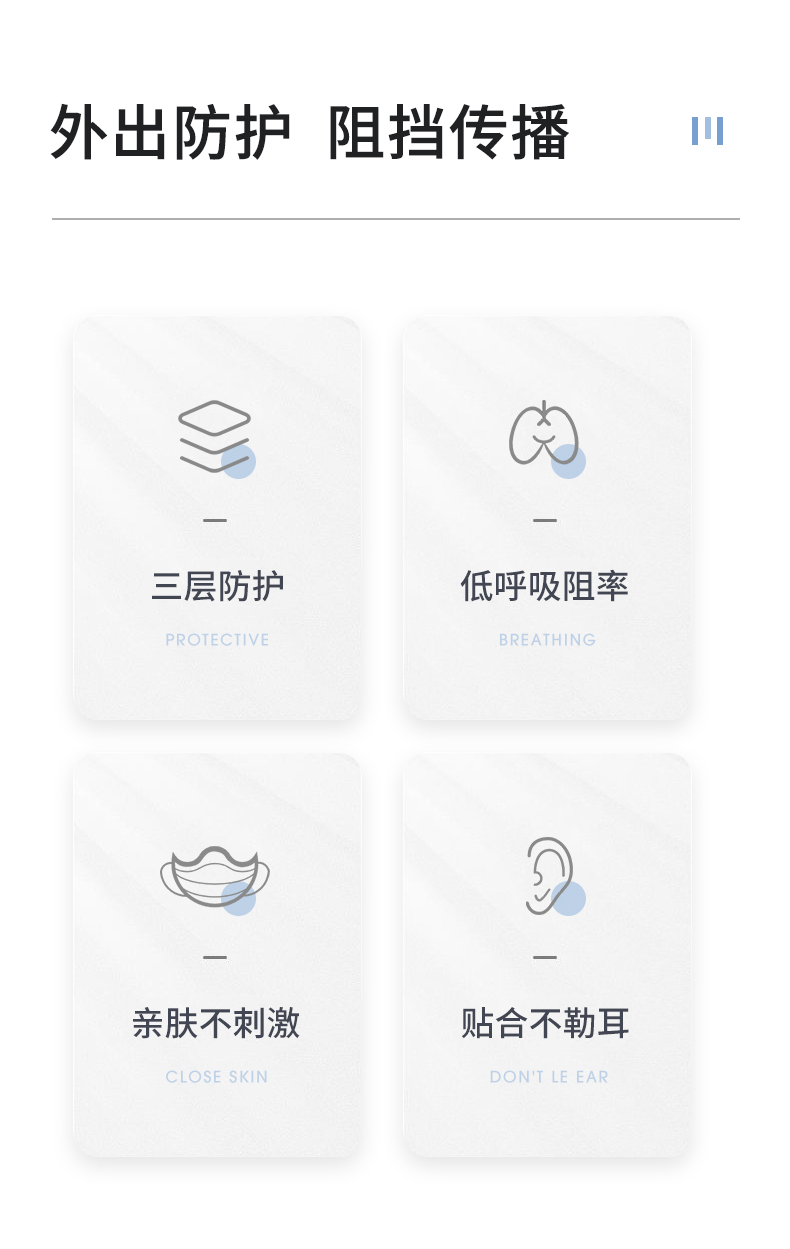 外出防护 阻挡传播

三层防护

PROTECTIVE

低呼吸阻率

BREATHING

亲肤不刺激

CLOSE SKIN

贴合不勒耳

DON'T LE EAR