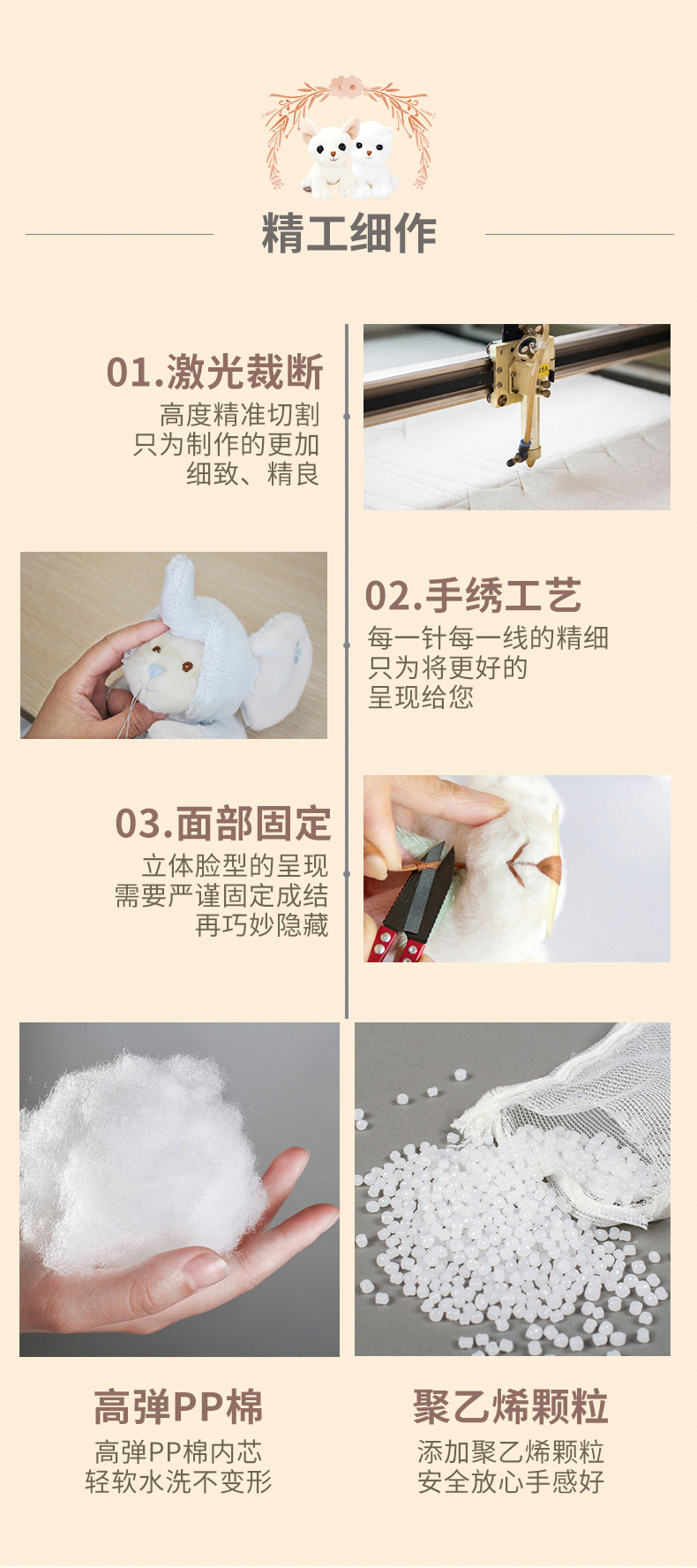 精工细作

01.激光裁断
高度精准切割
只为制作的更加
细致、精良

02.手绣工艺
每一针每一线的精细
只为将更好的
呈现给您

03.面部固定
立体脸型的呈现
需要严谨固定成结
再巧妙隐藏

高弹PP棉
高弹PP棉内芯
轻软水洗不变形

聚乙烯颗粒
添加聚乙烯颗粒
安全放心手感好