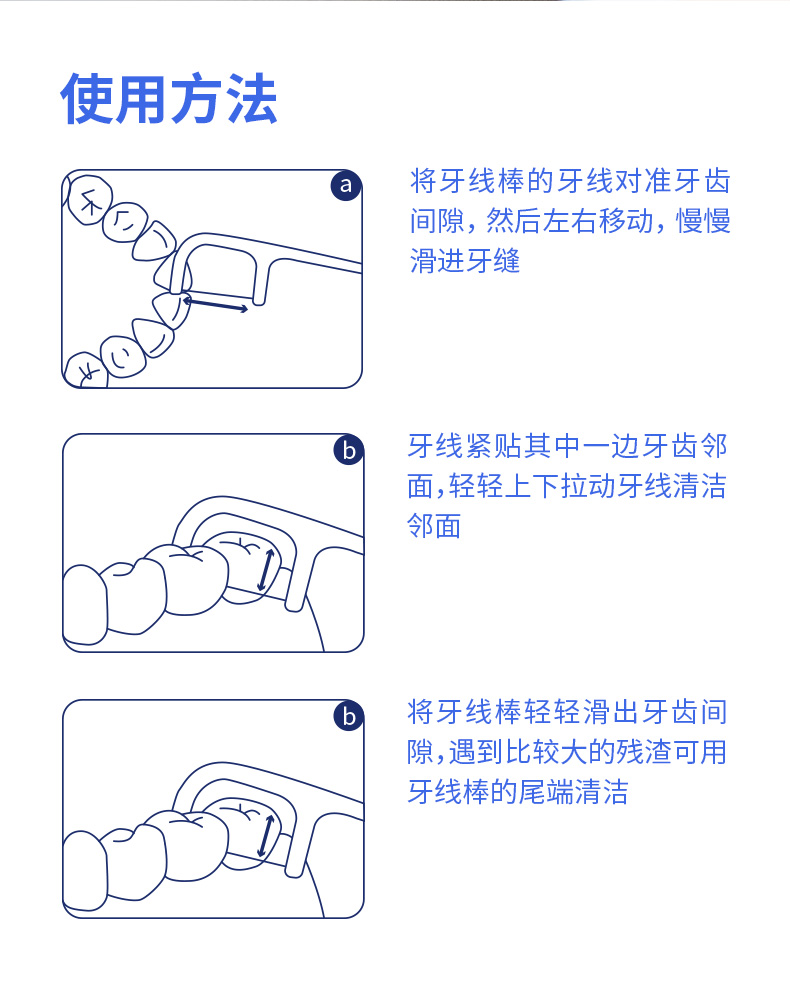 使用方法

a

将牙线棒的牙线对准牙齿间隙，然后左右移动，慢慢滑进牙缝

b

牙线紧贴其中一边牙齿邻面,轻轻上下拉动牙线清洁邻面

b

将牙线棒轻轻滑出牙齿间隙,遇到比较大的残渣可用牙线棒的尾端清洁