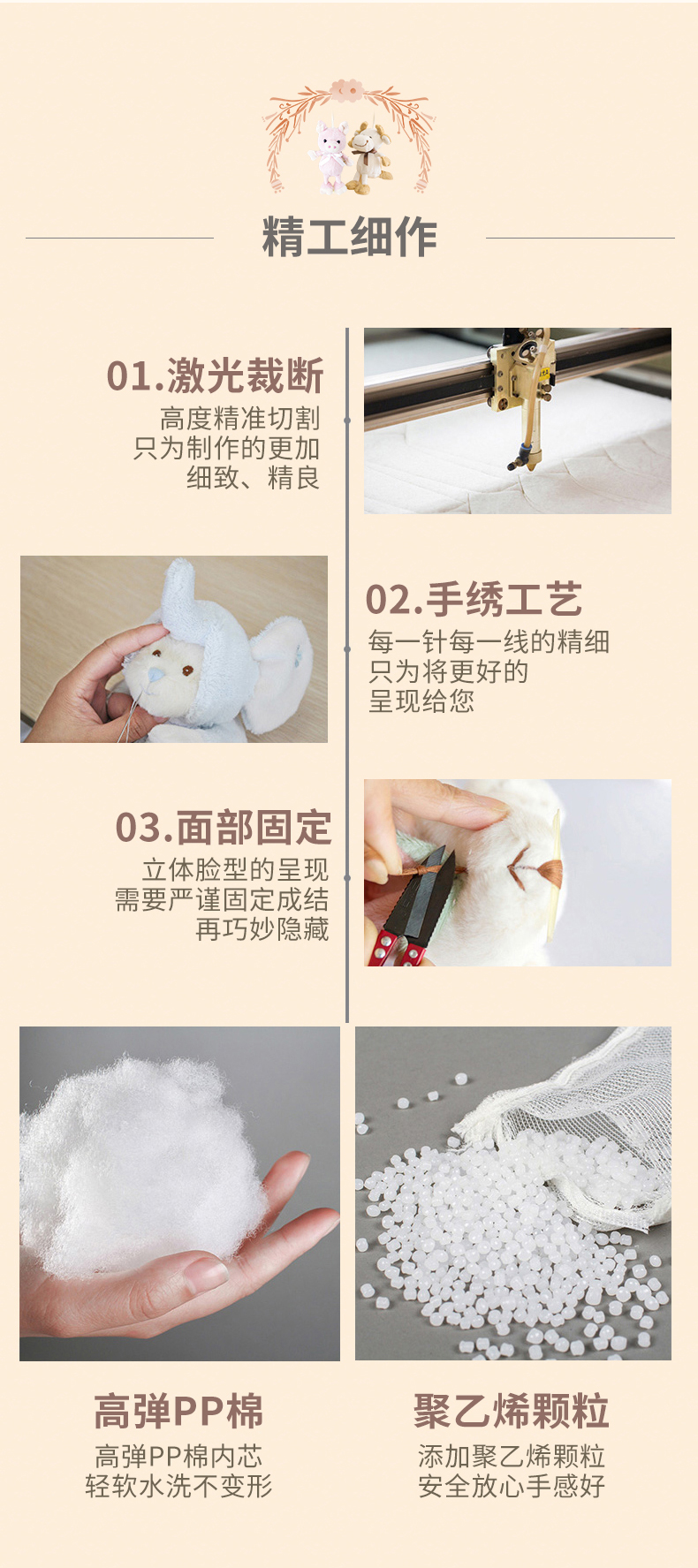 精工细作

01.激光裁断
高度精准切割
只为制作的更加
细致、精良

02.手绣工艺
每一针每一线的精细
只为将更好的
呈现给您

03.面部固定
立体脸型的呈现
需要严谨固定成结
再巧妙隐藏

高弹PP棉
高弹PP棉内芯
轻软水洗不变形

聚乙烯颗粒
添加聚乙烯颗粒
安全放心手感好