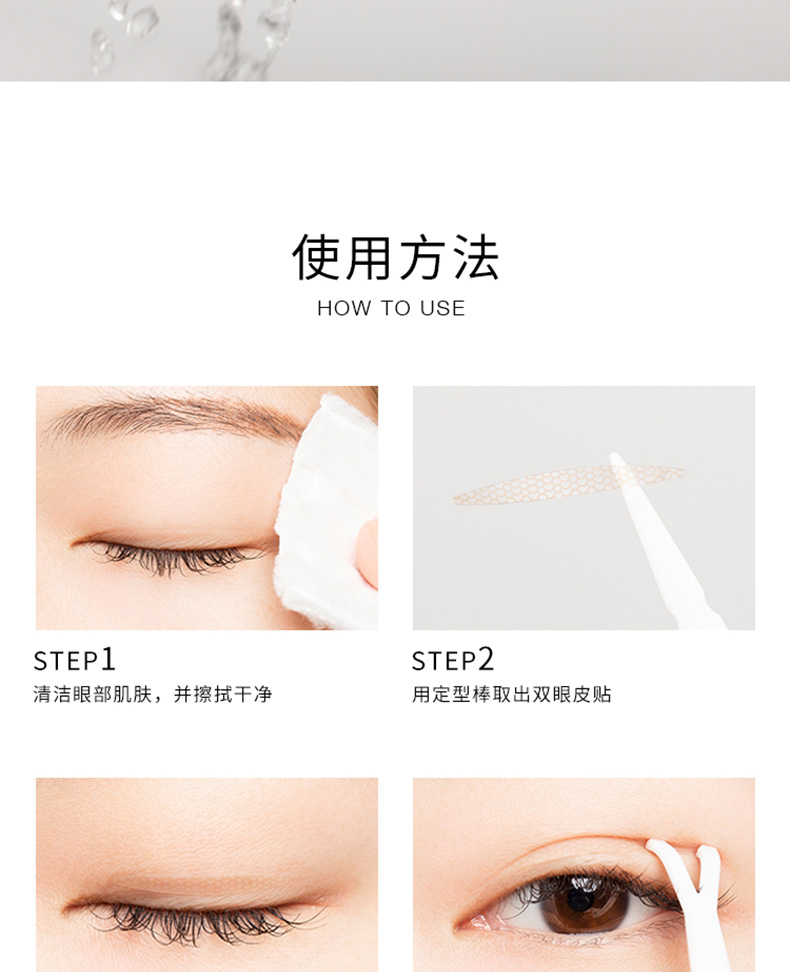 使用方法
HOW TO USE

STEP1
清洁眼部肌肤，并擦拭干净

STEP2
用定型棒取出双眼皮贴