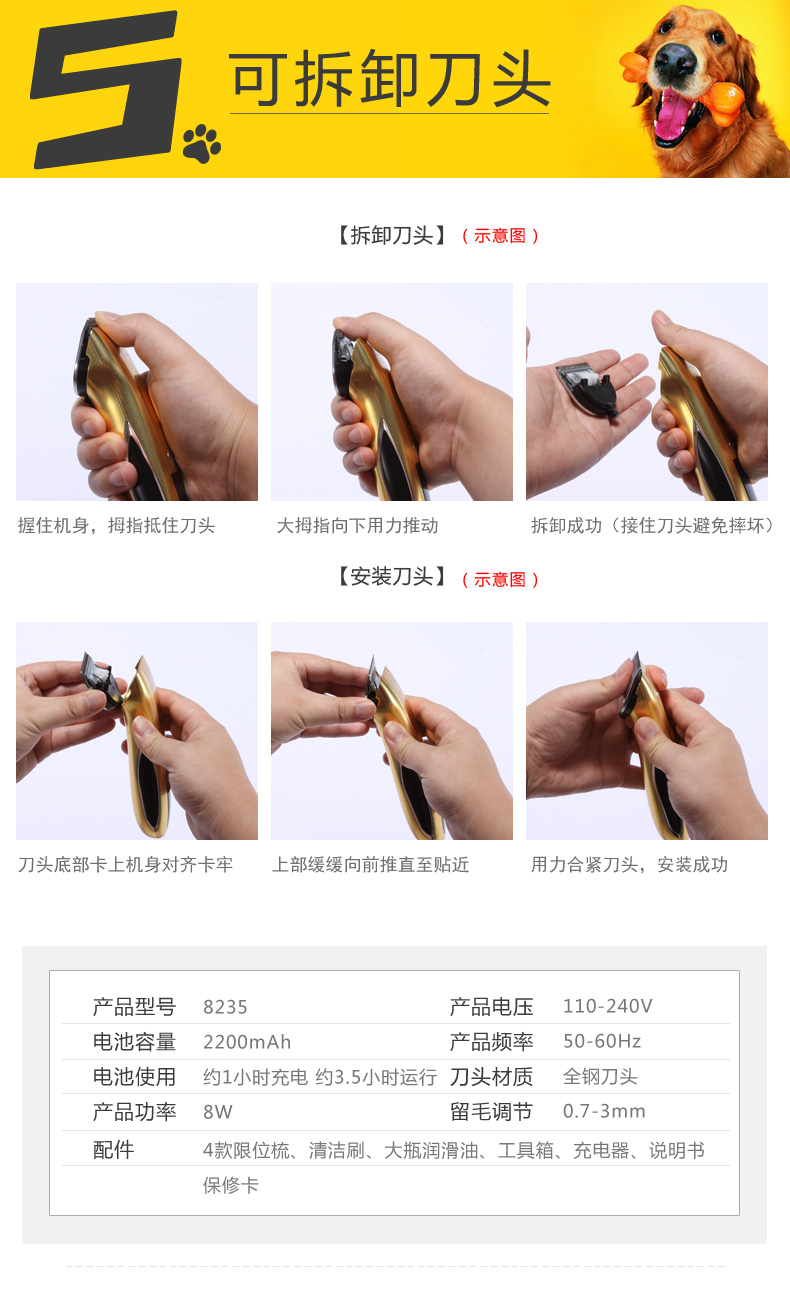 5 可拆卸刀头

【拆卸刀头】（示意图）

握住机身，拇指抵住刀头

大拇指向下用力推动

拆卸成功（接住刀头避免摔坏）

【安装刀头】（示意图）

刀头底部卡上机身对齐卡牢

上部缓缓向前推直至贴近

用力合紧刀头，安装成功

| 产品型号 | 8235 | 产品电压 | 110-240V |
|---|---|---|---|
| 电池容量 | 2200mAh | 产品频率 | 50-60Hz |
| 电池使用 | 约1小时充电 约3.5小时运行 | 刀头材质 | 全钢刀头 |
| 产品功率 | 8W | 留毛调节 | 0.7-3mm |
| 配件 | 4款限位梳、清洁刷、大瓶润滑油、工具箱、充电器、说明书 保修卡 | | |