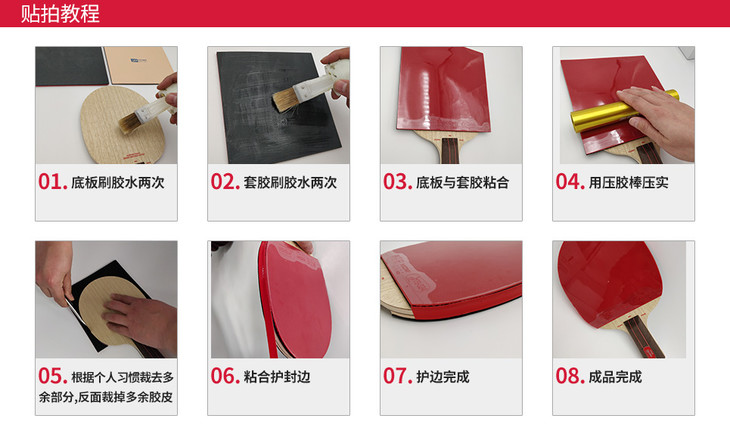 贴拍教程

01. 底板刷胶水两次

02. 套胶刷胶水两次

03. 底板与套胶粘合

04. 用压胶棒压实

05. 根据个人习惯裁去多余部分,反面裁掉多余胶皮

06. 粘合护封边

07. 护边完成

08. 成品完成