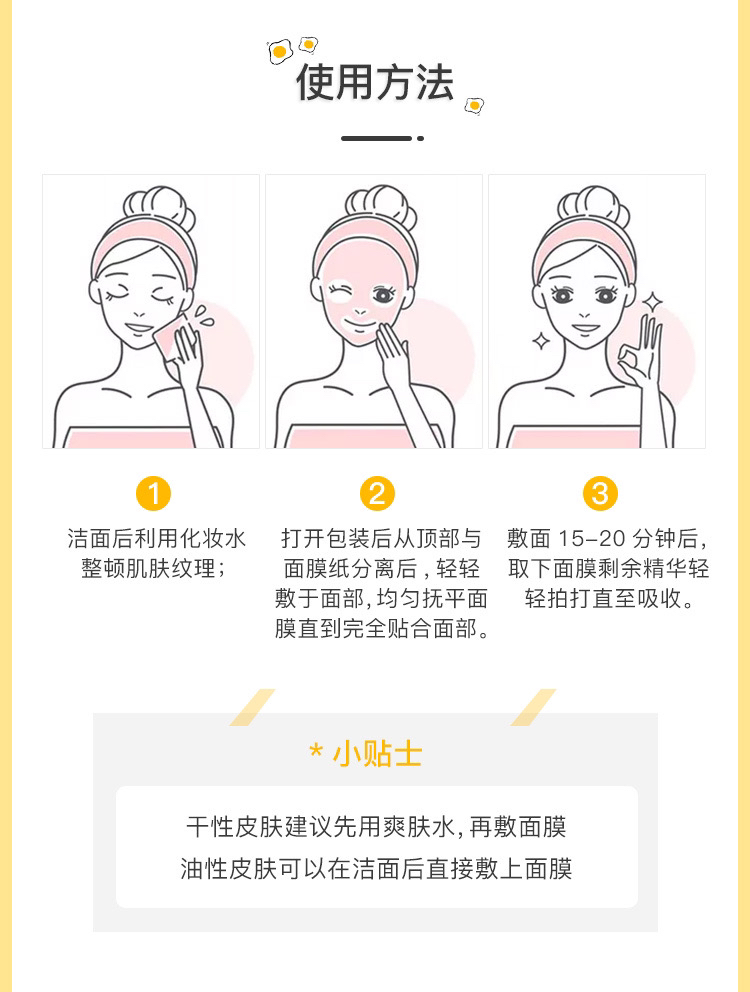 使用方法

1
洁面后利用化妆水整顿肌肤纹理；

2
打开包装后从顶部与面膜纸分离后，轻轻敷于面部，均匀抚平面膜直到完全贴合面部。

3
敷面 15-20 分钟后，取下面膜剩余精华轻轻拍打直至吸收。

* 小贴士

干性皮肤建议先用爽肤水，再敷面膜
油性皮肤可以在洁面后直接敷上面膜