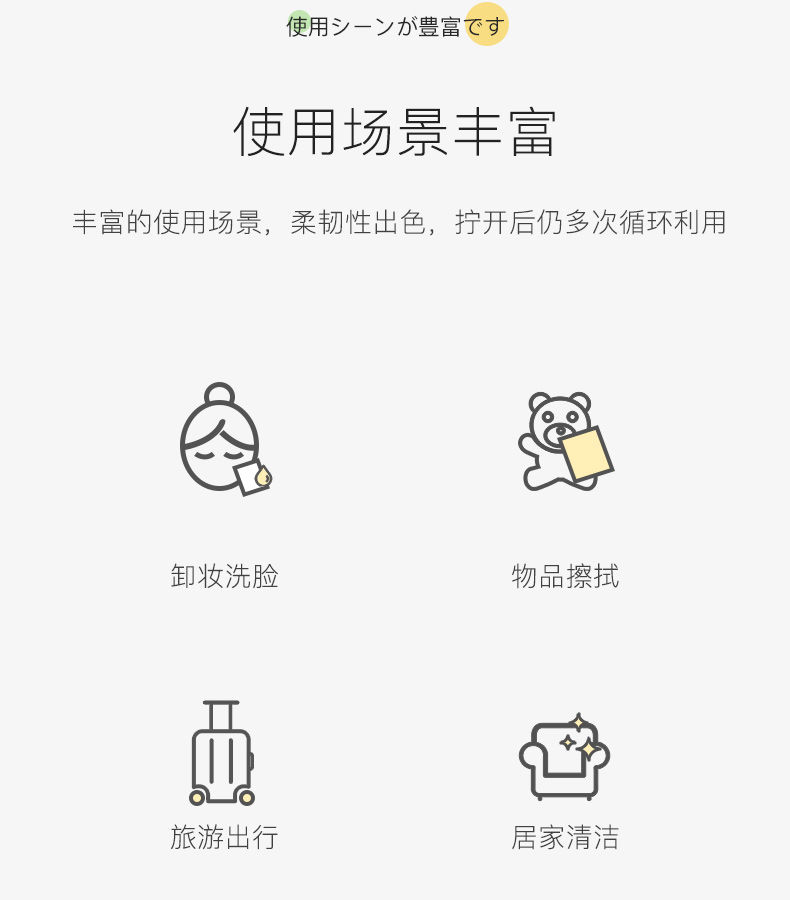 使用シーンが豊富です

使用场景丰富

丰富的使用场景，柔韧性出色，拧开后仍多次循环利用

卸妆洗脸

物品擦拭

旅游出行

居家清洁