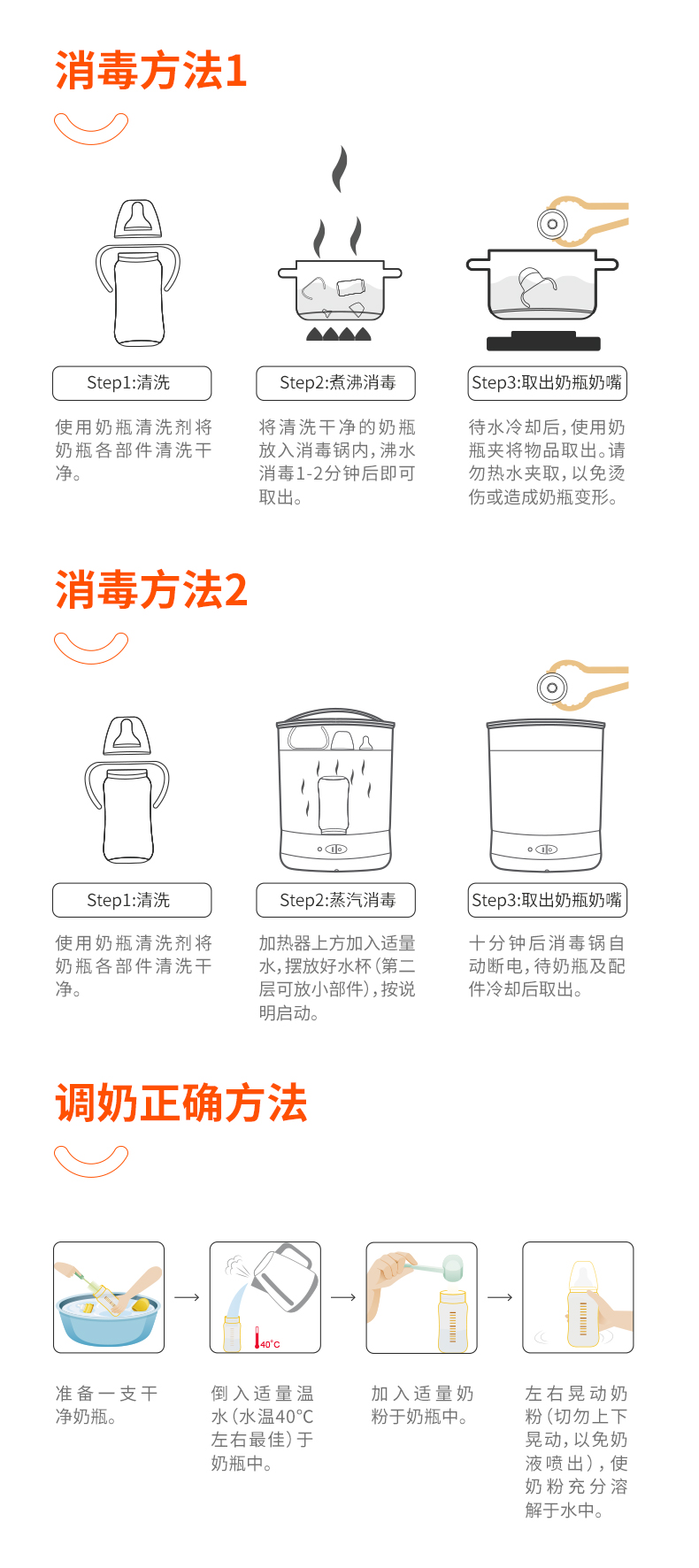 消毒方法1

Step1:清洗

使用奶瓶清洗剂将奶瓶各部件清洗干净。

Step2:煮沸消毒

将清洗干净的奶瓶放入消毒锅内，沸水消毒1-2分钟后即可取出。

Step3:取出奶瓶奶嘴

待水冷却后，使用奶瓶夹将物品取出。请勿热水夹取，以免烫伤或造成奶瓶变形。

消毒方法2

Step1:清洗

使用奶瓶清洗剂将奶瓶各部件清洗干净。

Step2:蒸汽消毒

加热器上方加入适量水，摆放好水杯（第二层可放小部件），按说明启动。

Step3:取出奶瓶奶嘴

十分钟后消毒锅自动断电，待奶瓶及配件冷却后取出。

调奶正确方法

40°C

准备一支干净奶瓶。

倒入适量温水（水温40°C左右最佳）于奶瓶中。

加入适量奶粉于奶瓶中。

左右晃动奶粉（切勿上下晃动，以免奶液喷出），使奶粉充分溶解于水中。