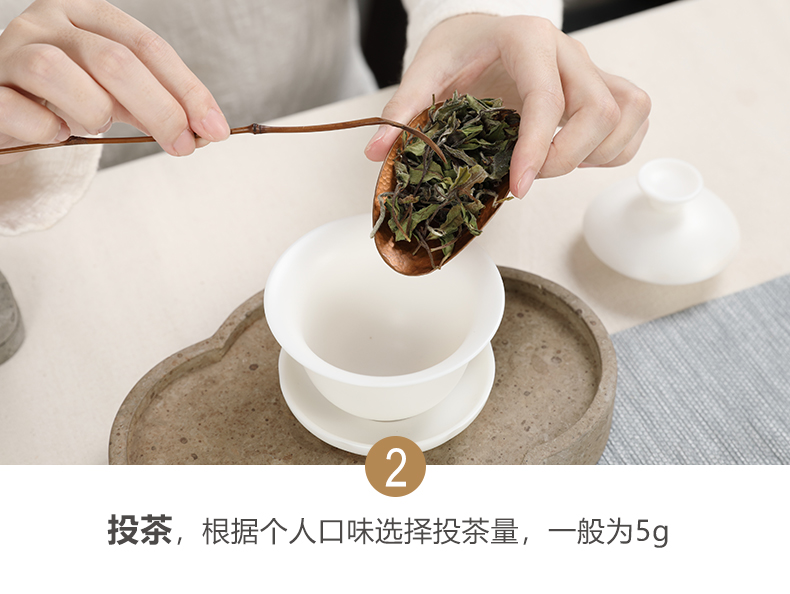 2

投茶，根据个人口味选择投茶量，一般为5g