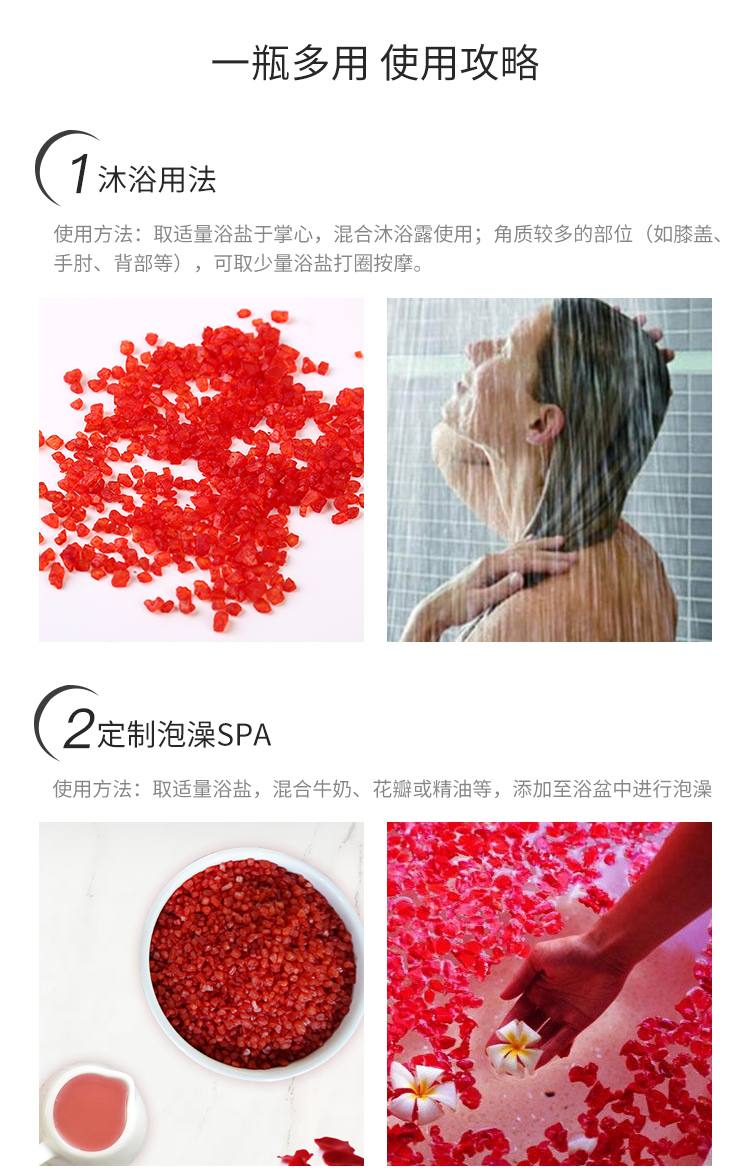 一瓶多用 使用攻略

1 沐浴用法

使用方法：取适量浴盐于掌心，混合沐浴露使用；角质较多的部位（如膝盖、手肘、背部等），可取少量浴盐打圈按摩。

2 定制泡澡SPA

使用方法：取适量浴盐，混合牛奶、花瓣或精油等，添加至浴盆中进行泡澡