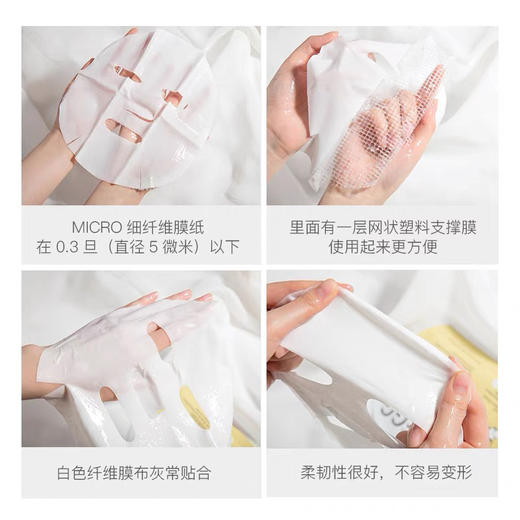 MICRO 细纤维膜纸
在 0.3 旦（直径 5 微米）以下

里面有一层网状塑料支撑膜
使用起来更方便

白色纤维膜布灰常贴合

柔韧性很好，不容易变形