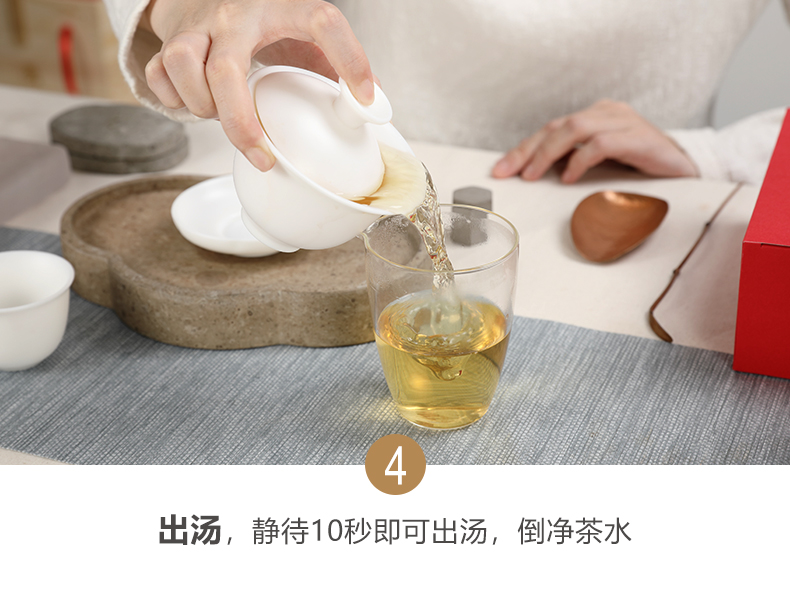 4

出汤，静待10秒即可出汤，倒净茶水