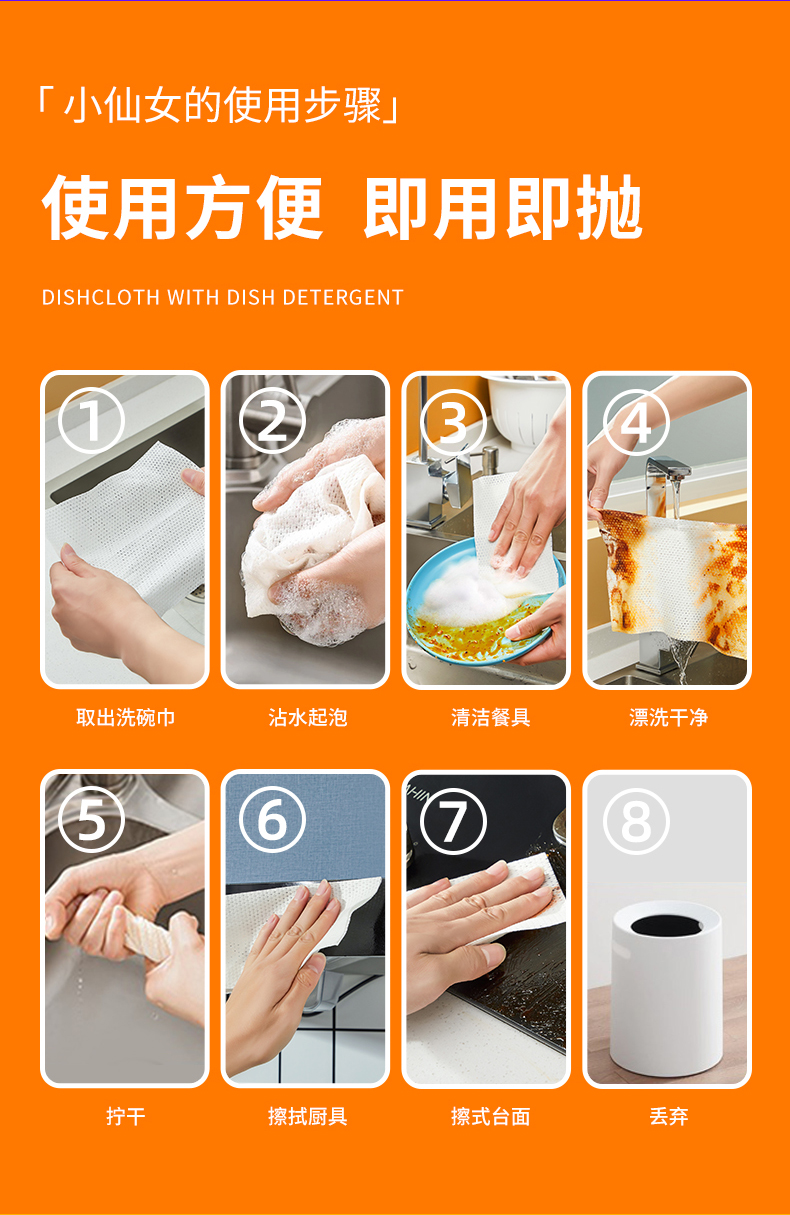 「小仙女的使用步骤」

使用方便 即用即抛

DISHCLOTH WITH DISH DETERGENT

①
取出洗碗巾

②
沾水起泡

③
清洁餐具

④
漂洗干净

⑤
拧干

⑥
擦拭厨具

⑦
擦式台面

⑧
丢弃