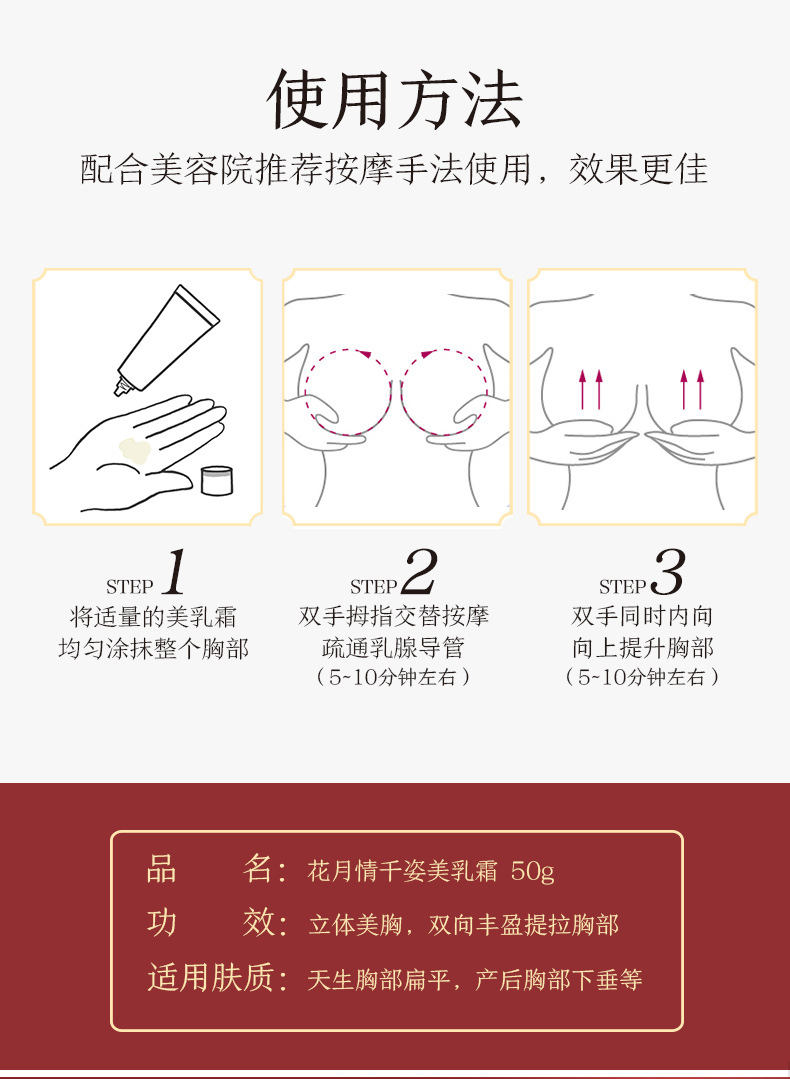 使用方法

配合美容院推荐按摩手法使用，效果更佳

STEP 1
将适量的美乳霜
均匀涂抹整个胸部

STEP 2
双手拇指交替按摩
疏通乳腺导管
（5~10分钟左右）

STEP 3
双手同时内向
向上提升胸部
（5~10分钟左右）

品　　名：花月情千姿美乳霜 50g
功　　效：立体美胸，双向丰盈提拉胸部
适用肤质：天生胸部扁平，产后胸部下垂等