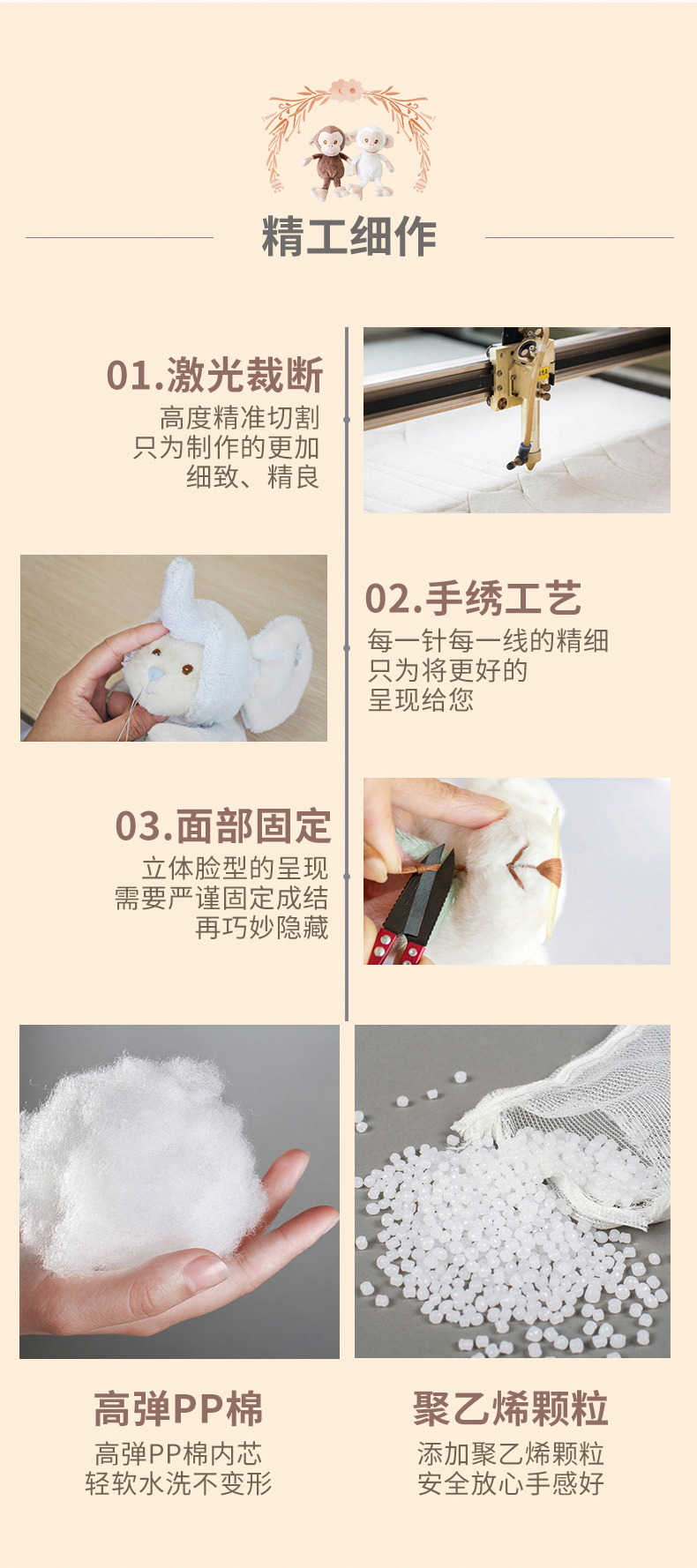 精工细作

01.激光裁断
高度精准切割
只为制作的更加
细致、精良

02.手绣工艺
每一针每一线的精细
只为将更好的
呈现给您

03.面部固定
立体脸型的呈现
需要严谨固定成结
再巧妙隐藏

高弹PP棉
高弹PP棉内芯
轻软水洗不变形

聚乙烯颗粒
添加聚乙烯颗粒
安全放心手感好