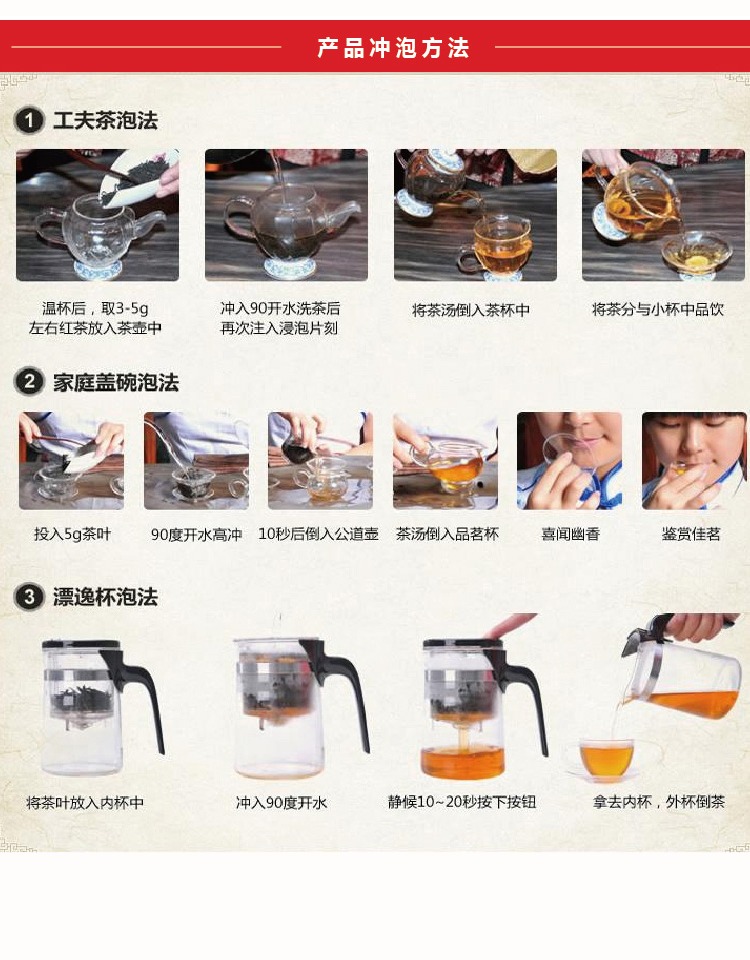 产品冲泡方法

1 工夫茶泡法

温杯后，取3-5g左右红茶放入茶壶中

冲入90开水洗茶后再次注入浸泡片刻

将茶汤倒入茶杯中

将茶分与小杯中品饮

2 家庭盖碗泡法

投入5g茶叶

90度开水高冲

10秒后倒入公道壶

茶汤倒入品茗杯

喜闻幽香

鉴赏佳茗

3 漂逸杯泡法

将茶叶放入内杯中

冲入90度开水

静候10~20秒按下按钮

拿去内杯，外杯倒茶