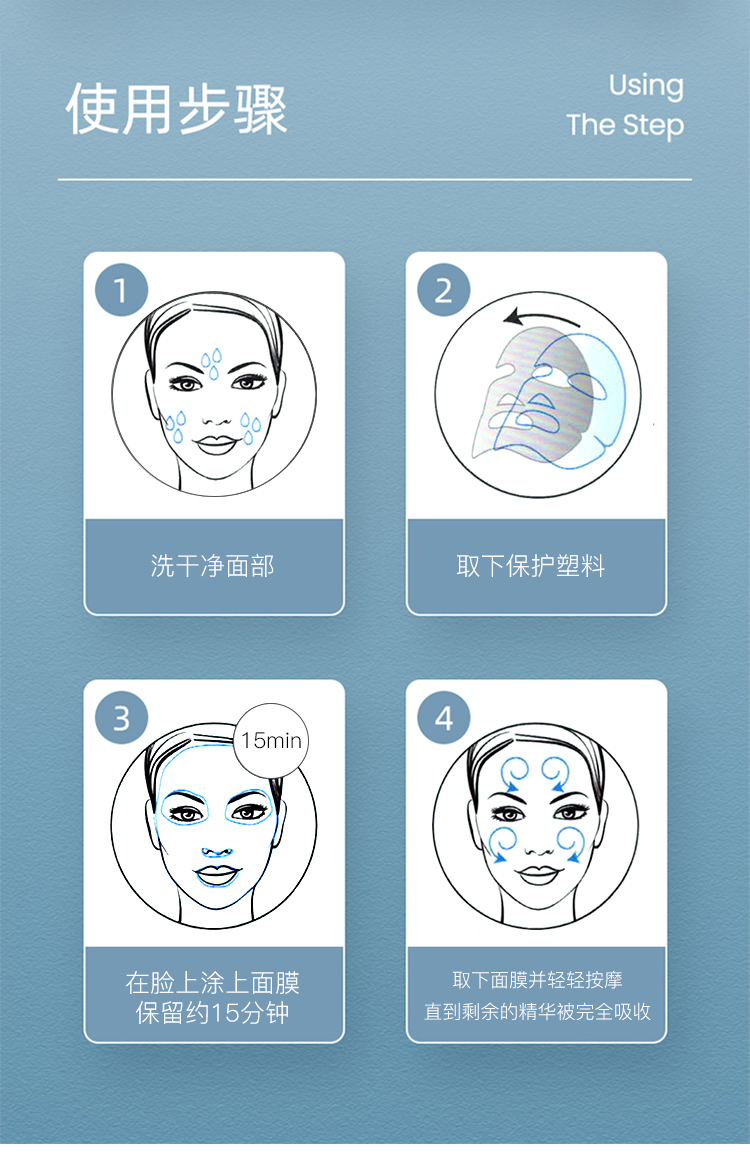 使用步骤

Using
The Step

1

洗干净面部

2

取下保护塑料

3

15min

在脸上涂上面膜
保留约15分钟

4

取下面膜并轻轻按摩
直到剩余的精华被完全吸收