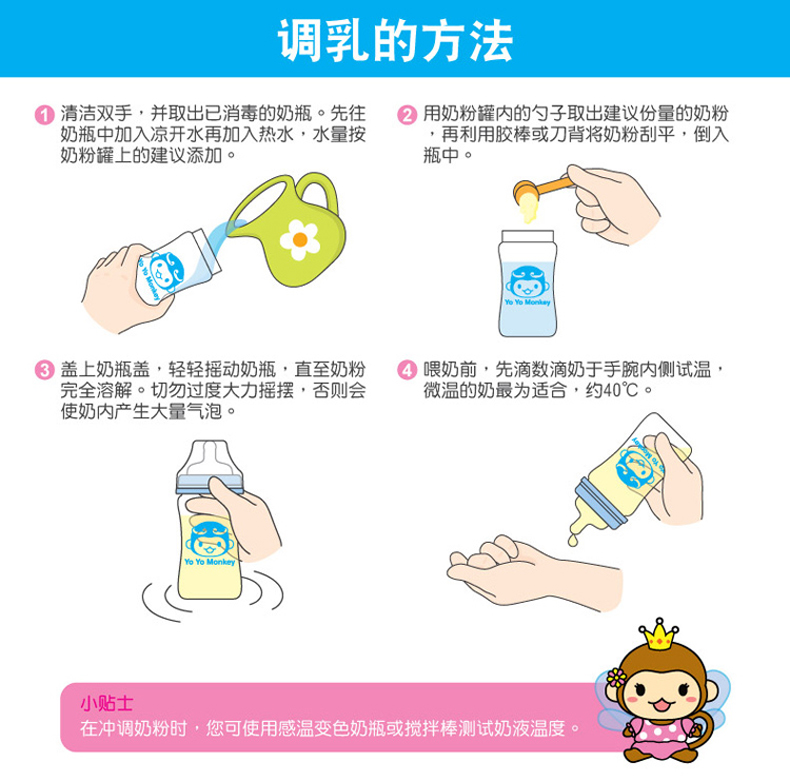 调乳的方法

1 清洁双手，并取出已消毒的奶瓶。先往奶瓶中加入凉开水再加入热水，水量按奶粉罐上的建议添加。

Yo Yo Monkey

2 用奶粉罐内的勺子取出建议份量的奶粉，再利用胶棒或刀背将奶粉刮平，倒入瓶中。

Yo Yo Monkey

3 盖上奶瓶盖，轻轻摇动奶瓶，直至奶粉完全溶解。切勿过度大力摇摆，否则会使奶内产生大量气泡。

Yo Yo Monkey

4 喂奶前，先滴数滴奶于手腕内侧试温，微温的奶最为适合，约40℃。

Yo Yo Monkey

小贴士
在冲调奶粉时，您可使用感温变色奶瓶或搅拌棒测试奶液温度。