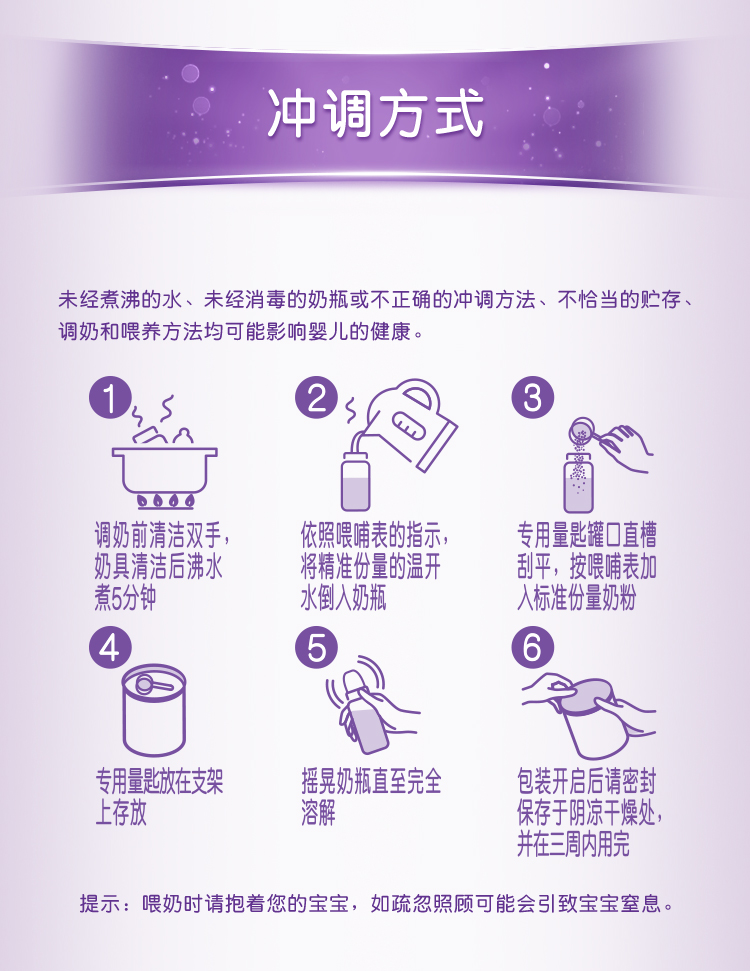 冲调方式

未经煮沸的水、未经消毒的奶瓶或不正确的冲调方法、不恰当的贮存、调奶和喂养方法均可能影响婴儿的健康。

1

调奶前清洁双手，奶具清洁后沸水煮5分钟

2

依照喂哺表的指示，将精准份量的温开水倒入奶瓶

3

专用量匙罐口直槽刮平，按喂哺表加入标准份量奶粉

4

专用量匙放在支架上存放

5

摇晃奶瓶直至完全溶解

6

包装开启后请密封保存于阴凉干燥处，并在三周内用完

提示：喂奶时请抱着您的宝宝，如疏忽照顾可能会引致宝宝窒息。