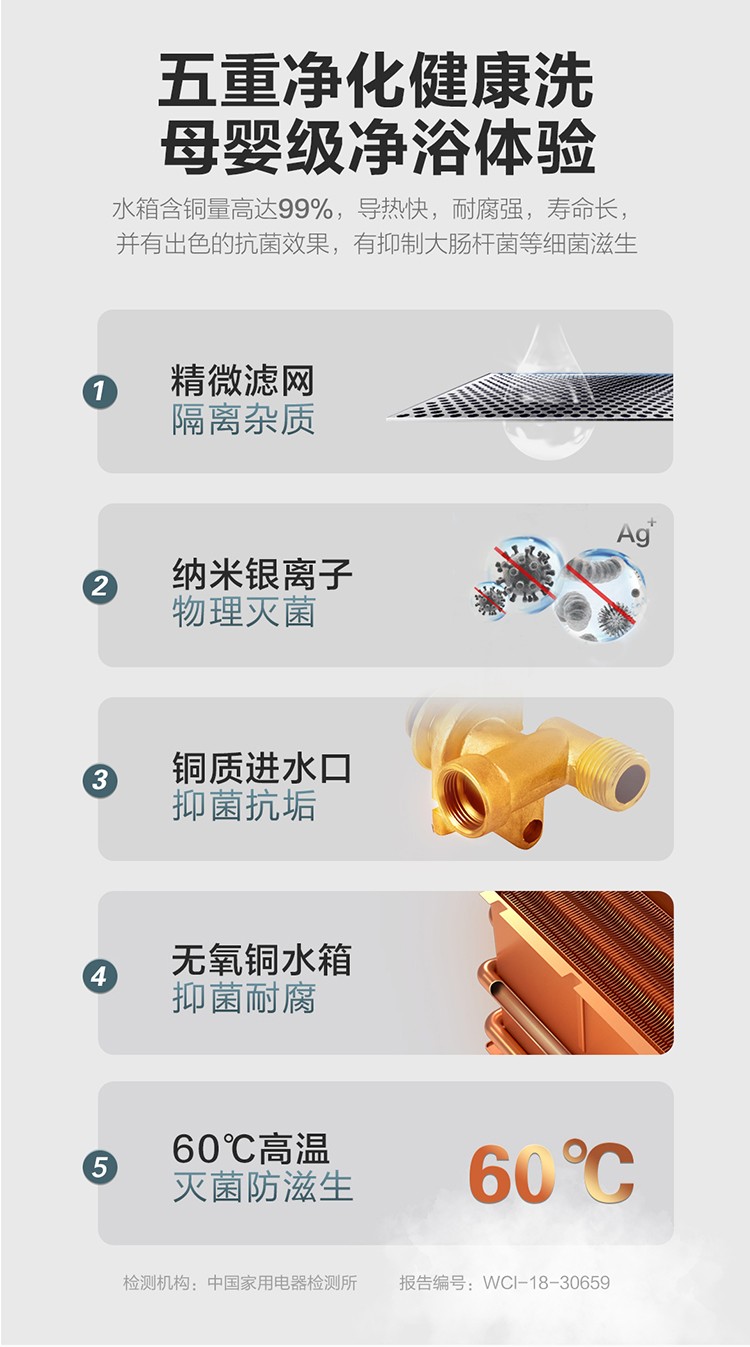 五重净化健康洗
母婴级净浴体验

水箱含铜量高达99%，导热快，耐腐强，寿命长，并有出色的抗菌效果，有抑制大肠杆菌等细菌滋生

1
精微滤网
隔离杂质

2
纳米银离子
物理灭菌
$Ag^+$

3
铜质进水口
抑菌抗垢

4
无氧铜水箱
抑菌耐腐

5
60℃高温
灭菌防滋生
60℃

检测机构：中国家用电器检测所　报告编号：WCI-18-30659