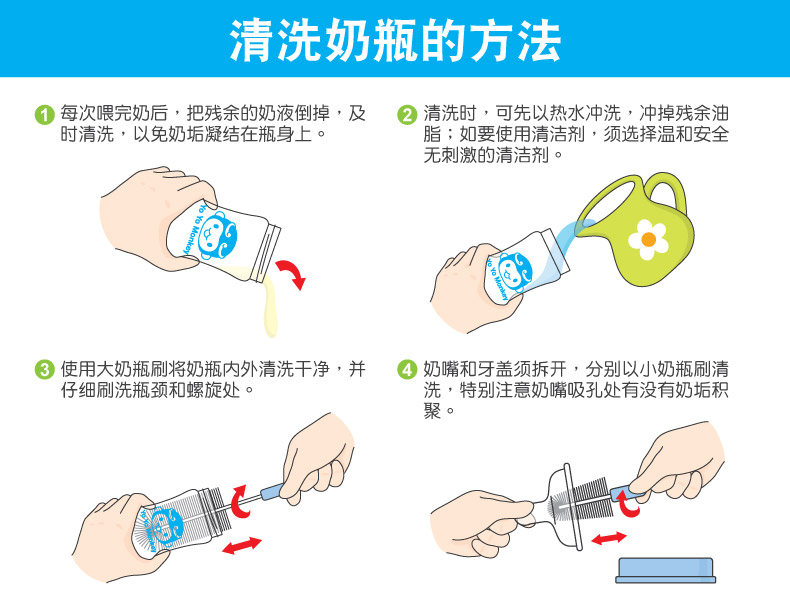 清洗奶瓶的方法

1 每次喂完奶后，把残余的奶液倒掉，及时清洗，以免奶垢凝结在瓶身上。

Yo Yo Monkey

2 清洗时，可先以热水冲洗，冲掉残余油脂；如要使用清洁剂，须选择温和安全无刺激的清洁剂。

Yo Yo Monkey

3 使用大奶瓶刷将奶瓶内外清洗干净，并仔细刷洗瓶颈和螺旋处。

Yo Yo Monkey

4 奶嘴和牙盖须拆开，分别以小奶瓶刷清洗，特别注意奶嘴吸孔处有没有奶垢积聚。