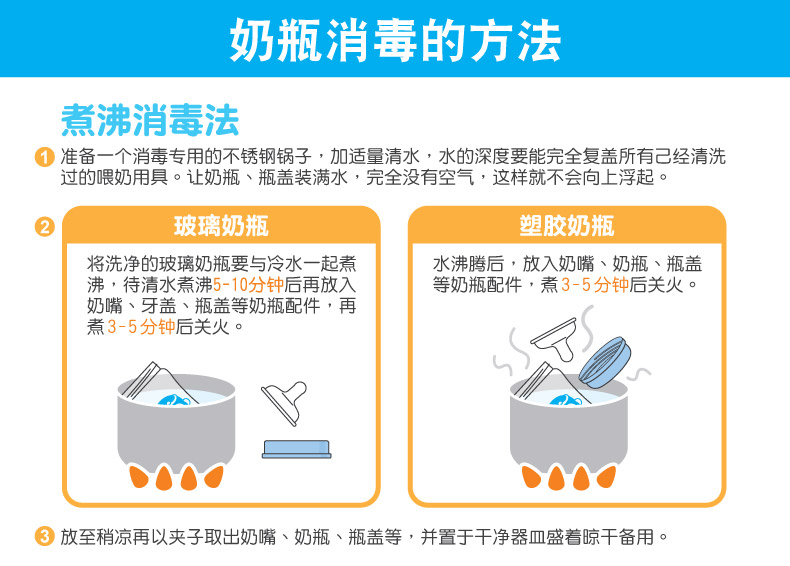 奶瓶消毒的方法

煮沸消毒法

1 准备一个消毒专用的不锈钢锅子，加适量清水，水的深度要能完全复盖所有己经清洗过的喂奶用具。让奶瓶、瓶盖装满水，完全没有空气，这样就不会向上浮起。

2

玻璃奶瓶

将洗净的玻璃奶瓶要与冷水一起煮沸，待清水煮沸5-10分钟后再放入奶嘴、牙盖、瓶盖等奶瓶配件，再煮3-5分钟后关火。

塑胶奶瓶

水沸腾后，放入奶嘴、奶瓶、瓶盖等奶瓶配件，煮3-5分钟后关火。

3 放至稍凉再以夹子取出奶嘴、奶瓶、瓶盖等，并置于干净器皿盛着晾干备用。