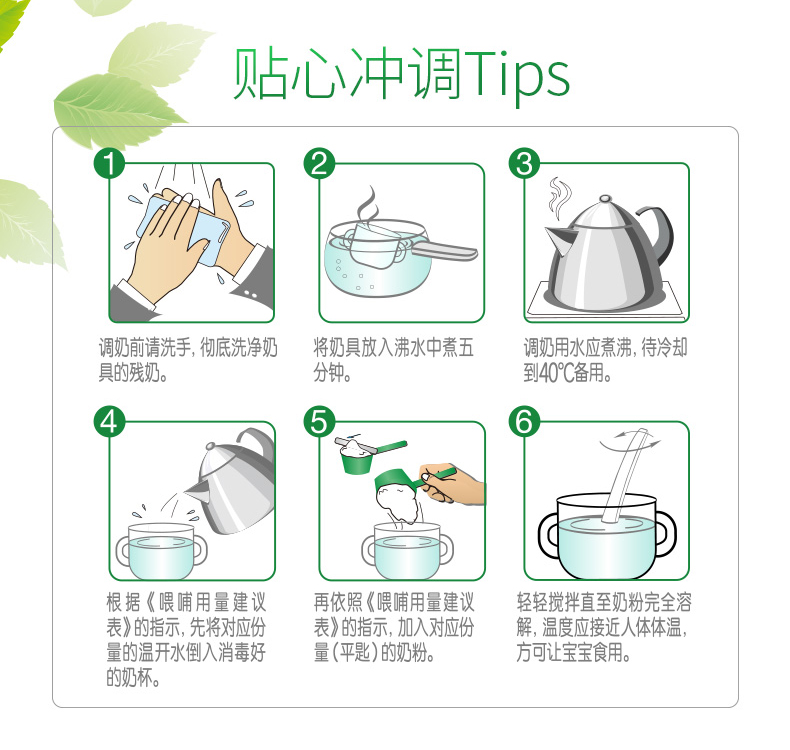 贴心冲调Tips

1
调奶前请洗手，彻底洗净奶具的残奶。

2
将奶具放入沸水中煮五分钟。

3
调奶用水应煮沸，待冷却到40℃备用。

4
根据《喂哺用量建议表》的指示，先将对应份量的温开水倒入消毒好的奶杯。

5
再依照《喂哺用量建议表》的指示，加入对应份量（平匙）的奶粉。

6
轻轻搅拌直至奶粉完全溶解，温度应接近人体体温，方可让宝宝食用。