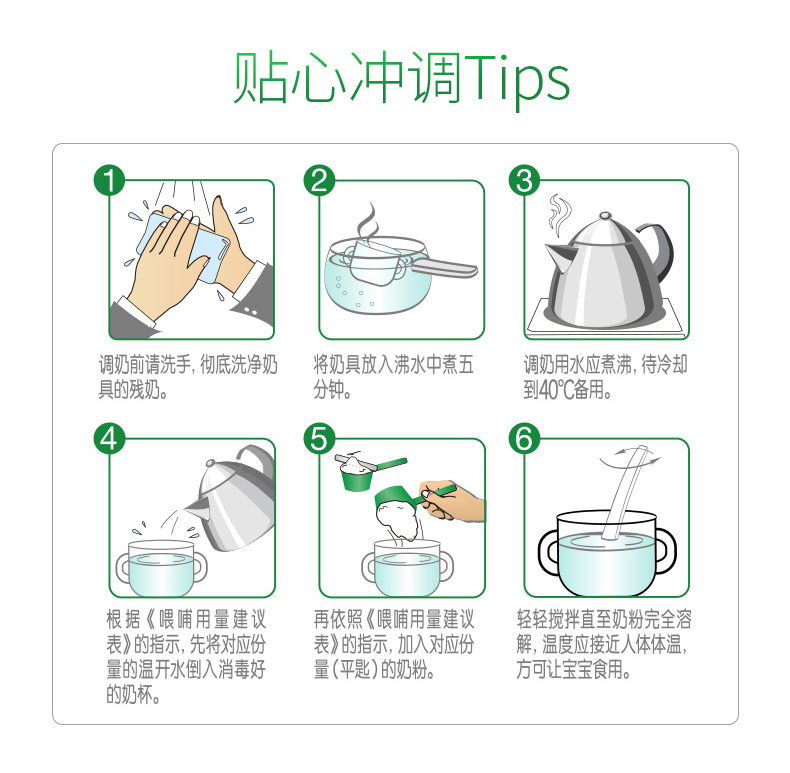 贴心冲调Tips

1

调奶前请洗手，彻底洗净奶具的残奶。

2

将奶具放入沸水中煮五分钟。

3

调奶用水应煮沸，待冷却到40℃备用。

4

根据《喂哺用量建议表》的指示，先将对应份量的温开水倒入消毒好的奶杯。

5

再依照《喂哺用量建议表》的指示，加入对应份量（平匙）的奶粉。

6

轻轻搅拌直至奶粉完全溶解，温度应接近人体体温，方可让宝宝食用。