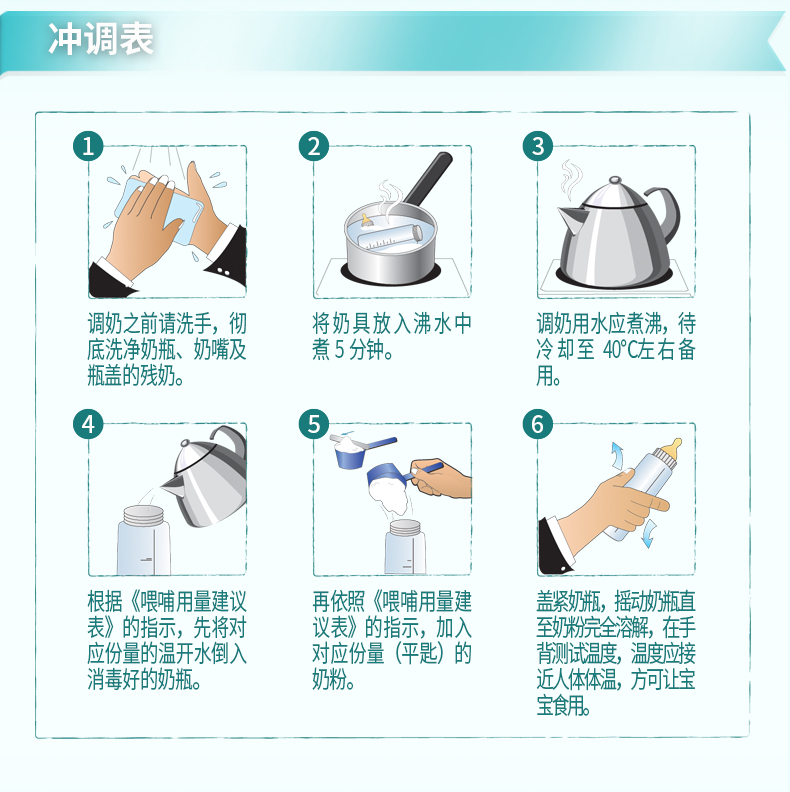 冲调表

1

调奶之前请洗手，彻底洗净奶瓶、奶嘴及瓶盖的残奶。

2

将奶具放入沸水中煮 5 分钟。

3

调奶用水应煮沸，待冷却至 40℃左右备用。

4

根据《喂哺用量建议表》的指示，先将对应份量的温开水倒入消毒好的奶瓶。

5

再依照《喂哺用量建议表》的指示，加入对应份量（平匙）的奶粉。

6

盖紧奶瓶，摇动奶瓶直至奶粉完全溶解，在手背测试温度，温度应接近人体体温，方可让宝宝食用。