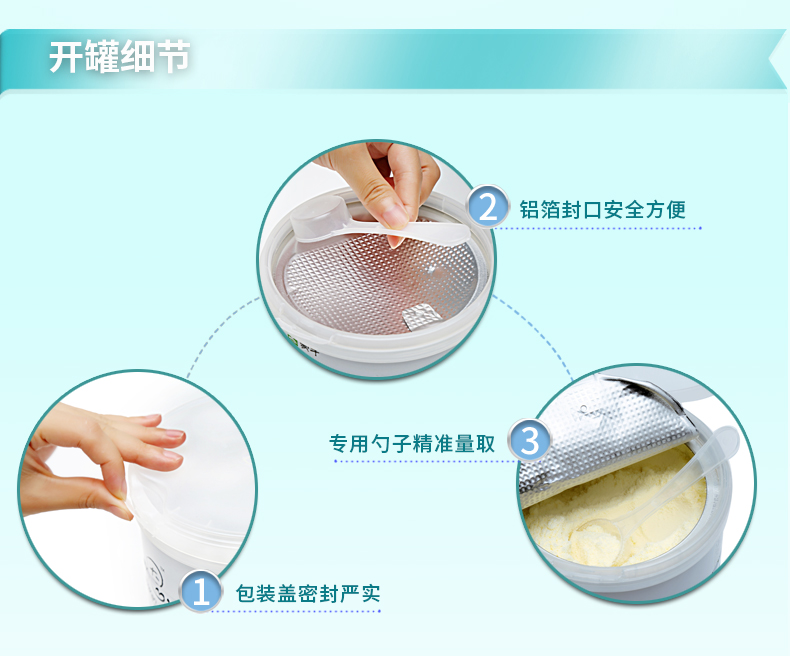 开罐细节

2 铝箔封口安全方便

专用勺子精准量取 3

1 包装盖密封严实