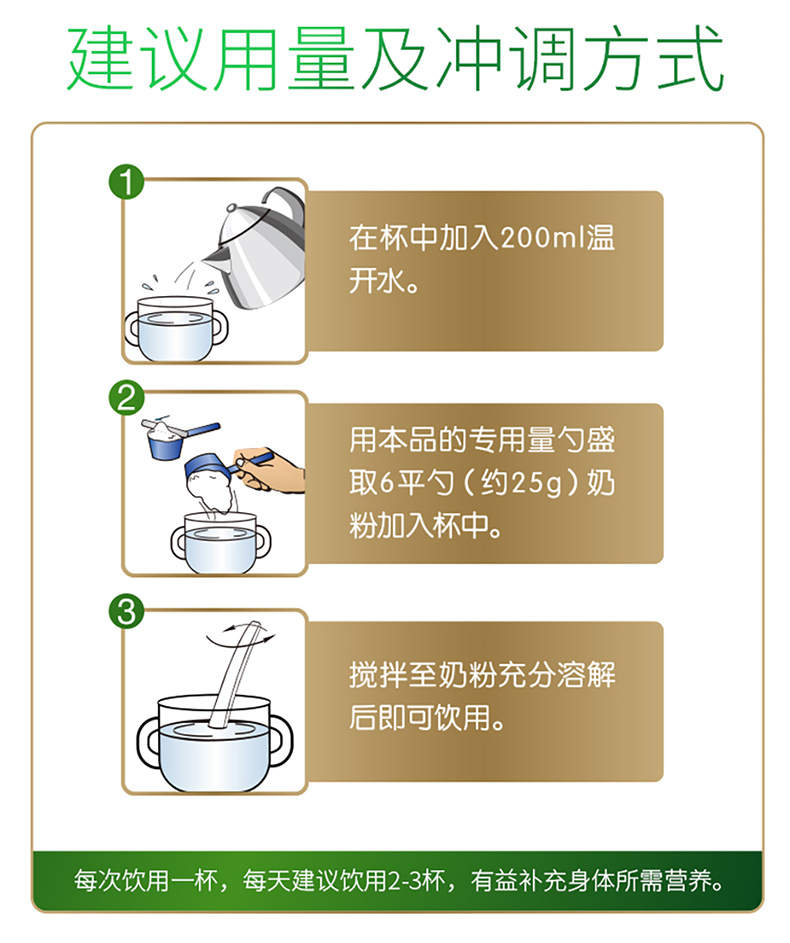 建议用量及冲调方式

1

在杯中加入200ml温开水。

2

用本品的专用量勺盛取6平勺（约25g）奶粉加入杯中。

3

搅拌至奶粉充分溶解后即可饮用。

每次饮用一杯，每天建议饮用2-3杯，有益补充身体所需营养。