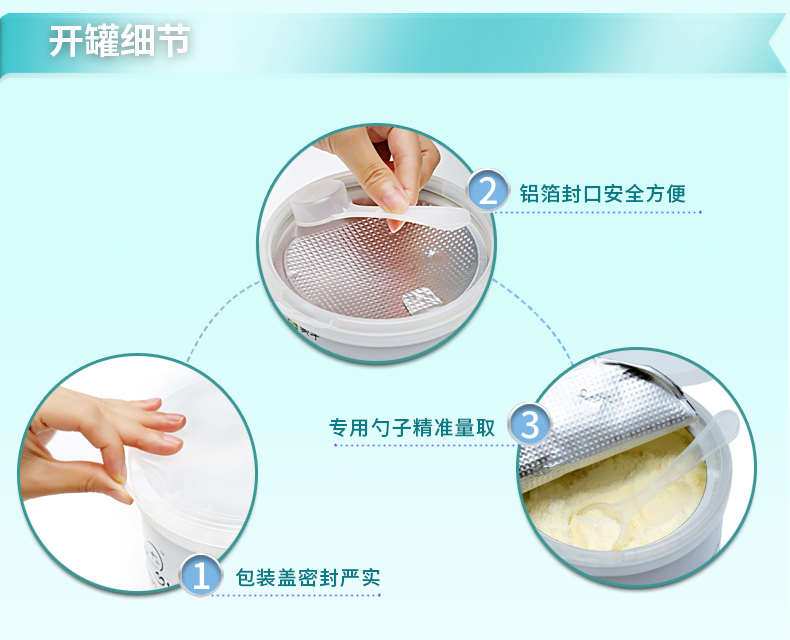 开罐细节

2 铝箔封口安全方便

专用勺子精准量取 3

1 包装盖密封严实