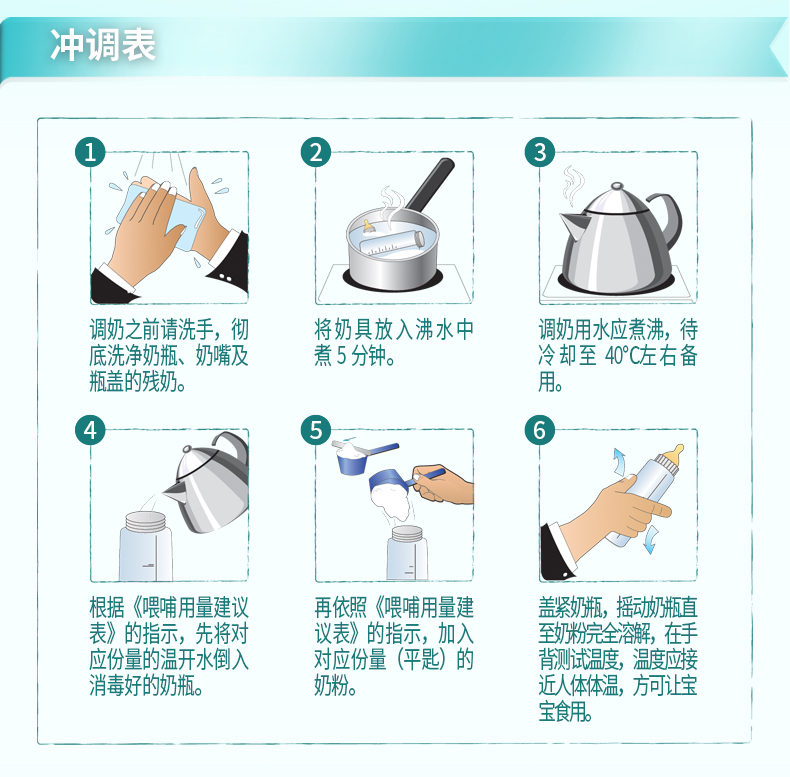 冲调表

1
调奶之前请洗手，彻底洗净奶瓶、奶嘴及瓶盖的残奶。

2
将奶具放入沸水中煮 5 分钟。

3
调奶用水应煮沸，待冷却至 40℃左右备用。

4
根据《喂哺用量建议表》的指示，先将对应份量的温开水倒入消毒好的奶瓶。

5
再依照《喂哺用量建议表》的指示，加入对应份量（平匙）的奶粉。

6
盖紧奶瓶，摇动奶瓶直至奶粉完全溶解，在手背测试温度，温度应接近人体体温，方可让宝宝食用。