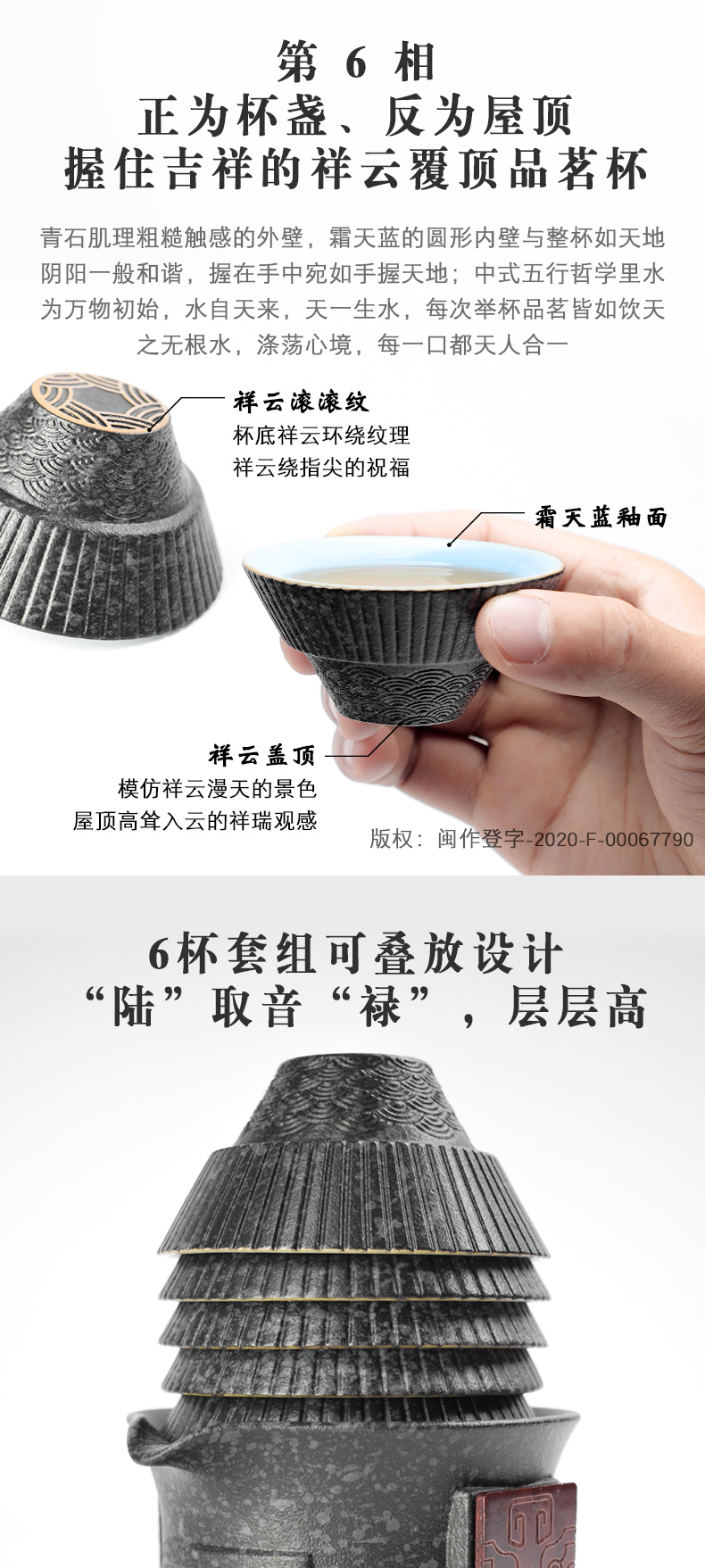 第 6 相
正为杯盏、反为屋顶
握住吉祥的祥云覆顶品茗杯

青石肌理粗糙触感的外壁，霜天蓝的圆形内壁与整杯如天地阴阳一般和谐，握在手中宛如手握天地；中式五行哲学里水为万物初始，水自天来，天一生水，每次举杯品茗皆如饮天之无根水，涤荡心境，每一口都天人合一

祥云滚滚纹
杯底祥云环绕纹理
祥云绕指尖的祝福

霜天蓝釉面

祥云盖顶
模仿祥云漫天的景色
屋顶高耸入云的祥瑞观感

版权：闽作登字-2020-F-00067790

6杯套组可叠放设计
“陆”取音“禄”，层层高