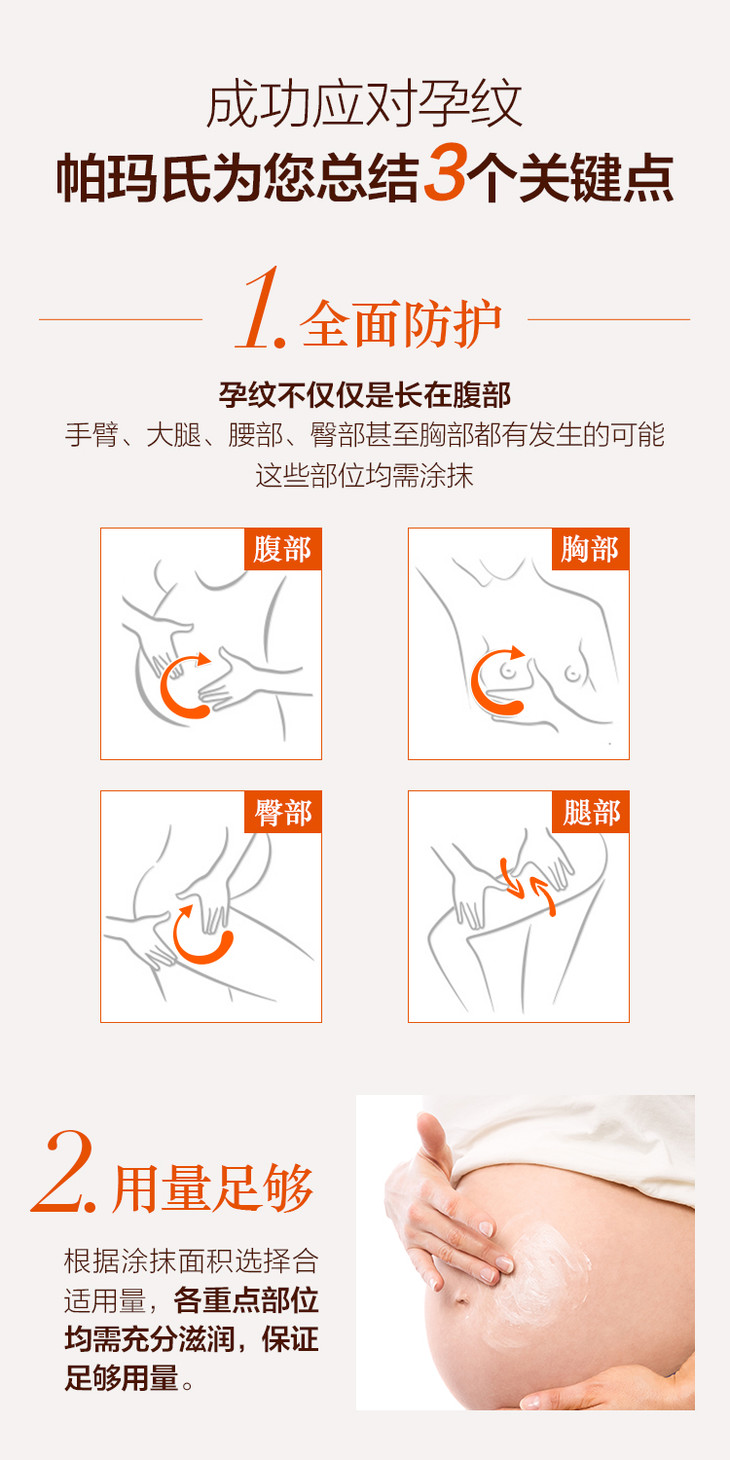 成功应对孕纹
帕玛氏为您总结3个关键点

1. 全面防护

孕纹不仅仅是长在腹部
手臂、大腿、腰部、臀部甚至胸部都有发生的可能
这些部位均需涂抹

腹部

胸部

臀部

腿部

2. 用量足够

根据涂抹面积选择合适用量，各重点部位均需充分滋润，保证足够用量。