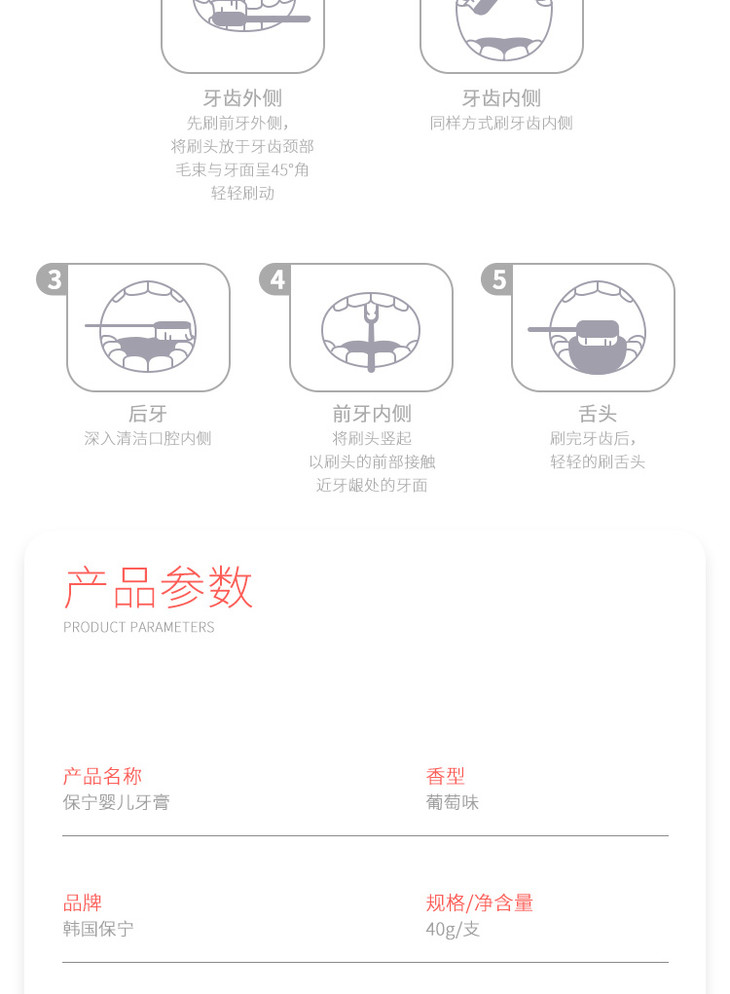 牙齿外侧
先刷前牙外侧，
将刷头放于牙齿颈部
毛束与牙面呈45°角
轻轻刷动

牙齿内侧
同样方式刷牙齿内侧

3
后牙
深入清洁口腔内侧

4
前牙内侧
将刷头竖起
以刷头的前部接触
近牙龈处的牙面

5
舌头
刷完牙齿后，
轻轻的刷舌头

产品参数
PRODUCT PARAMETERS

产品名称
保宁婴儿牙膏

香型
葡萄味

品牌
韩国保宁

规格/净含量
40g/支