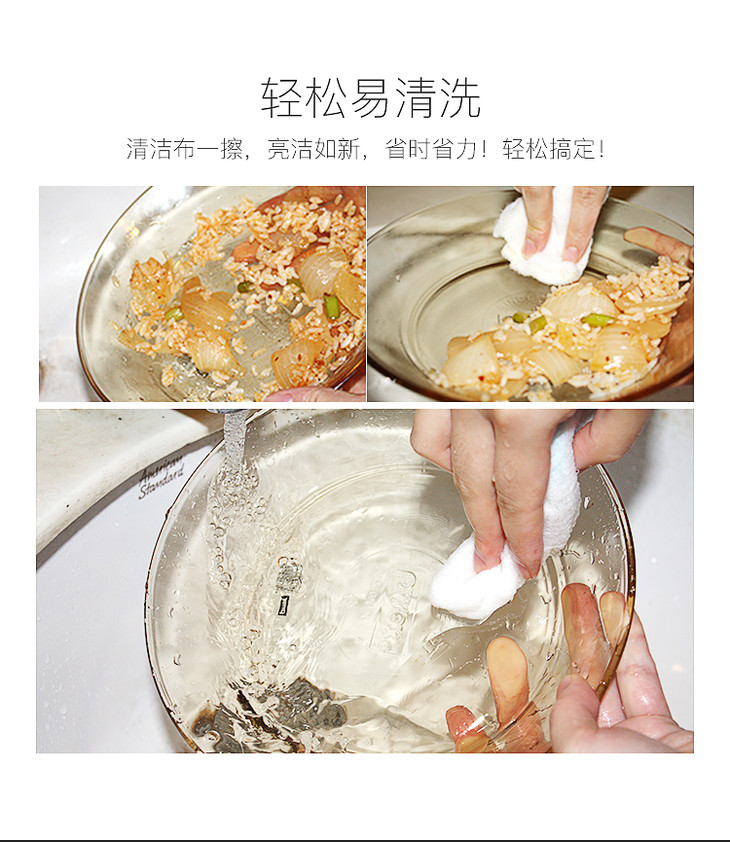 轻松易清洗

清洁布一擦，亮洁如新，省时省力！轻松搞定！

American Standard