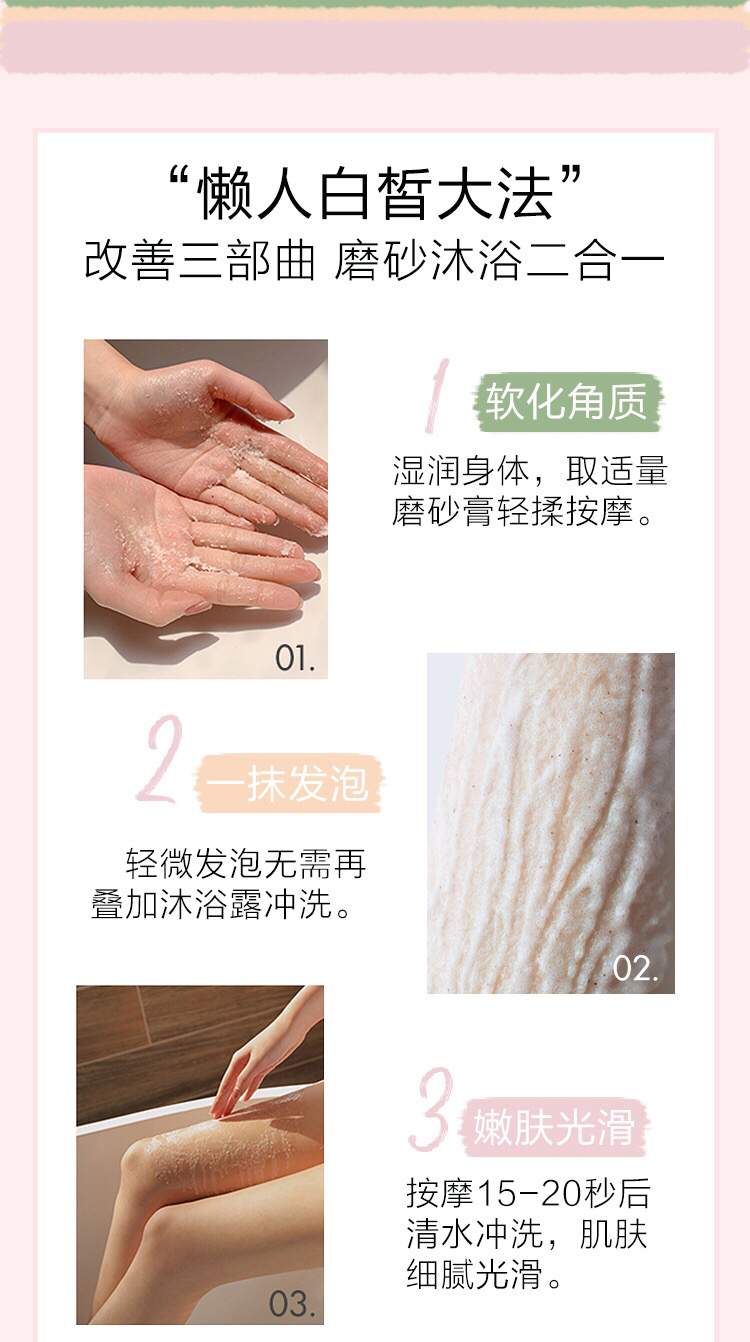 “懒人白皙大法”
改善三部曲 磨砂沐浴二合一

01.

1 软化角质
湿润身体，取适量磨砂膏轻揉按摩。

2 一抹发泡
轻微发泡无需再叠加沐浴露冲洗。

02.

03.

3 嫩肤光滑
按摩15-20秒后清水冲洗，肌肤细腻光滑。